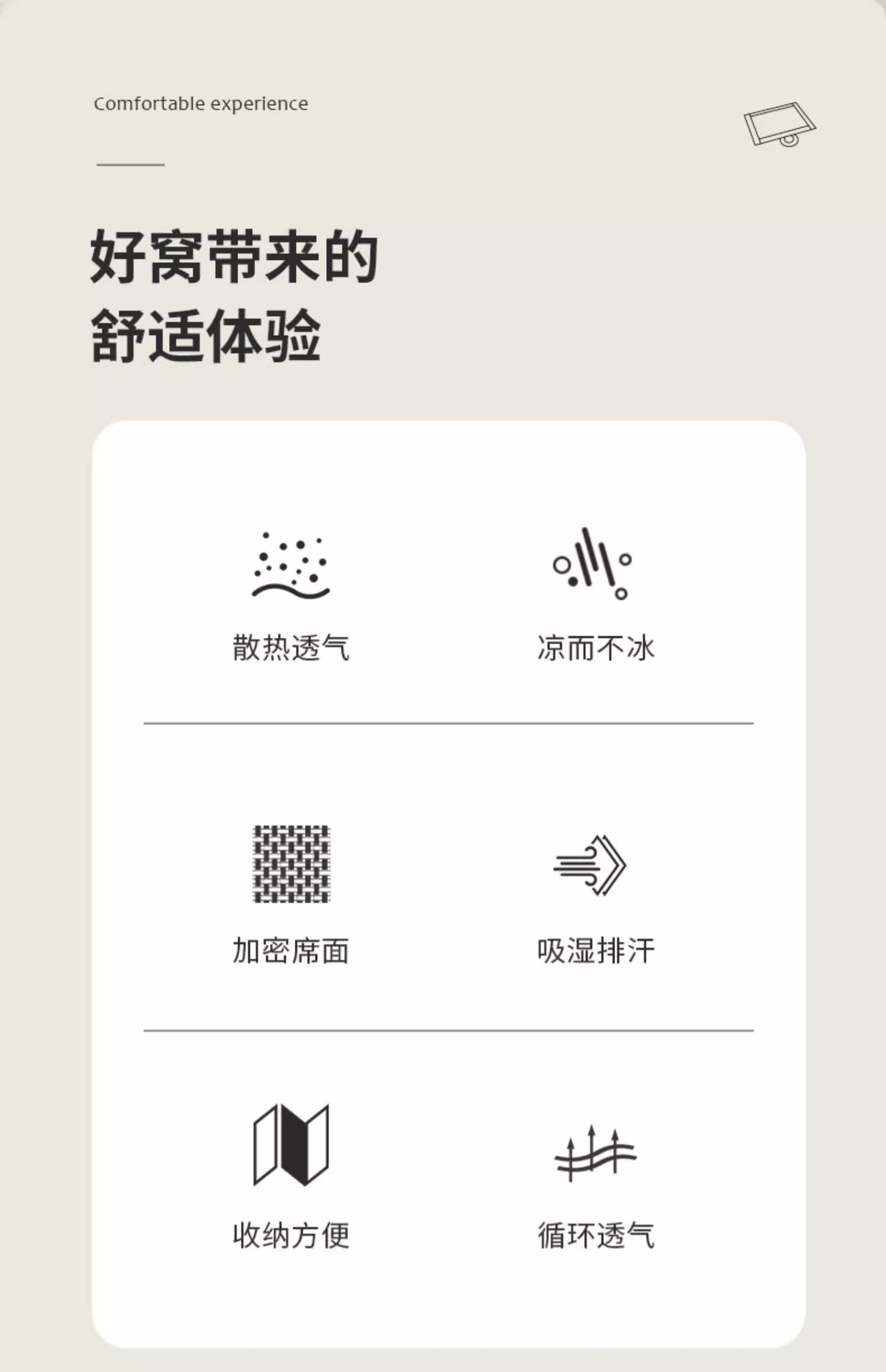 Comfortable experience

好窝带来的
舒适体验

散热透气

凉而不冰

加密席面

吸湿排汗

收纳方便

循环透气