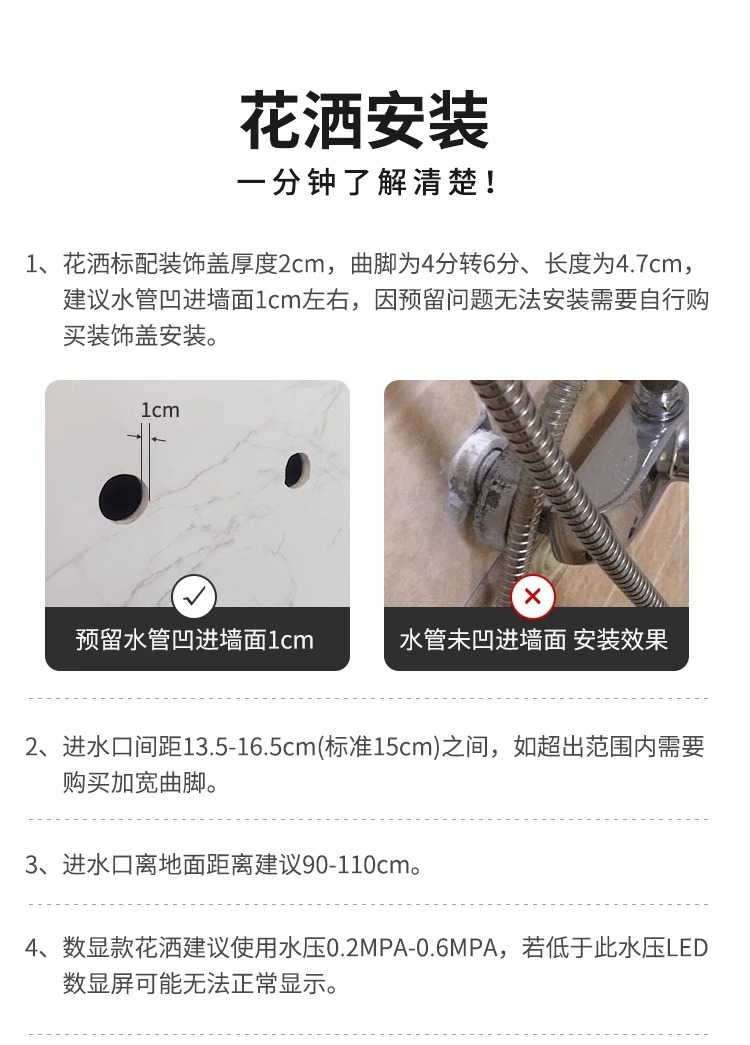 花洒安装

一分钟了解清楚！

1、花洒标配装饰盖厚度2cm，曲脚为4分转6分、长度为4.7cm，建议水管凹进墙面1cm左右，因预留问题无法安装需要自行购买装饰盖安装。

1cm

预留水管凹进墙面1cm

水管未凹进墙面 安装效果

2、进水口间距13.5-16.5cm(标准15cm)之间，如超出范围内需要购买加宽曲脚。

3、进水口离地面距离建议90-110cm。

4、数显款花洒建议使用水压0.2MPA-0.6MPA，若低于此水压LED数显屏可能无法正常显示。