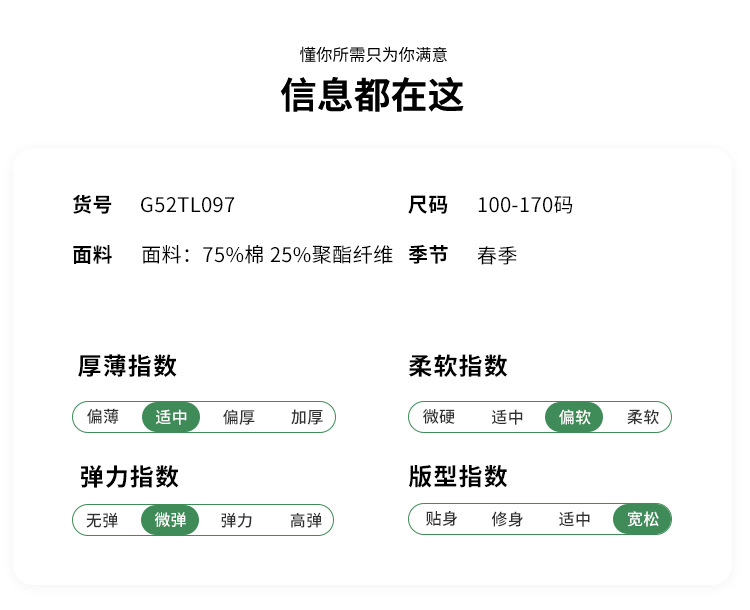 懂你所需只为你满意

信息都在这

货号 G52TL097

尺码 100-170码

面料 面料：75%棉 25%聚酯纤维

季节 春季

厚薄指数

偏薄 适中 偏厚 加厚

柔软指数

微硬 适中 偏软 柔软

弹力指数

无弹 微弹 弹力 高弹

版型指数

贴身 修身 适中 宽松