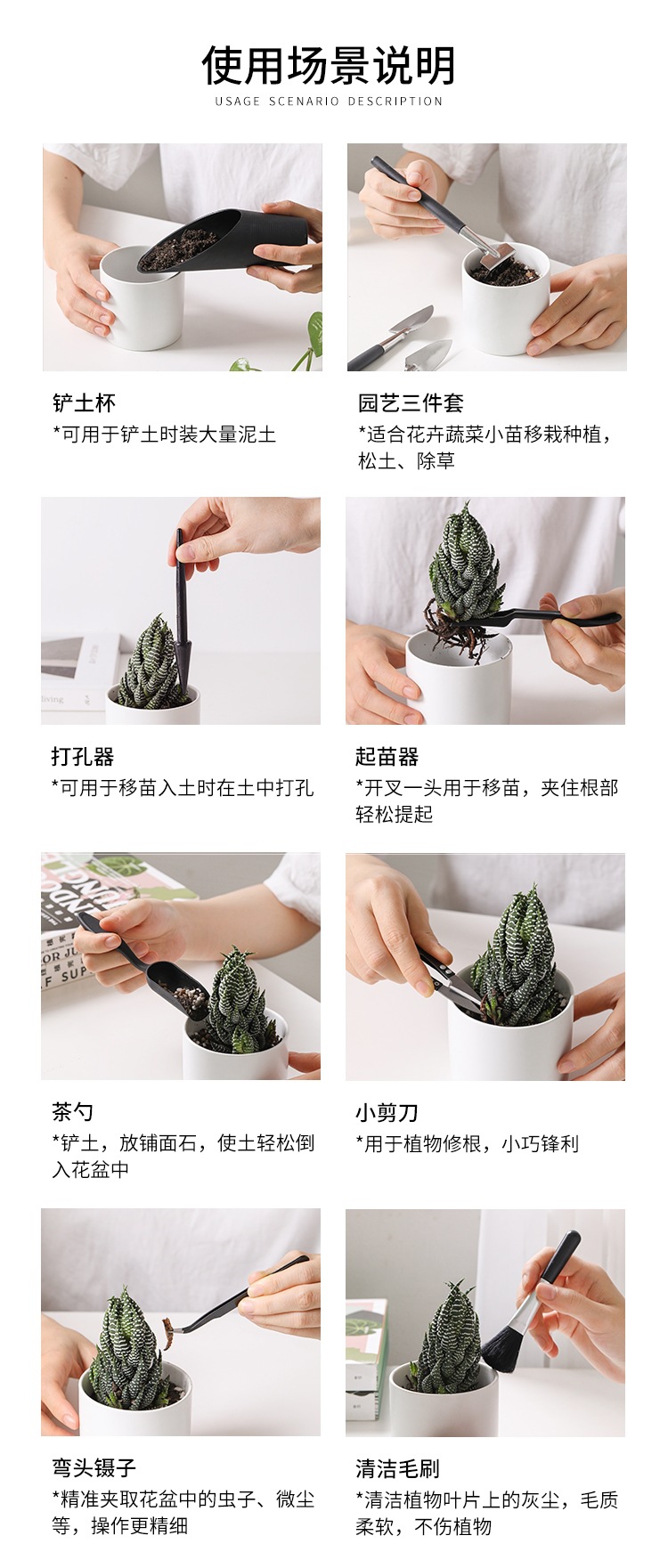 使用场景说明

USAGE SCENARIO DESCRIPTION

铲土杯
*可用于铲土时装大量泥土

园艺三件套
*适合花卉蔬菜小苗移栽种植，松土、除草

打孔器
*可用于移苗入土时在土中打孔

起苗器
*开叉一头用于移苗，夹住根部轻松提起

茶勺
*铲土，放铺面石，使土轻松倒入花盆中

小剪刀
*用于植物修根，小巧锋利

弯头镊子
*精准夹取花盆中的虫子、微尘等，操作更精细

清洁毛刷
*清洁植物叶片上的灰尘，毛质柔软，不伤植物