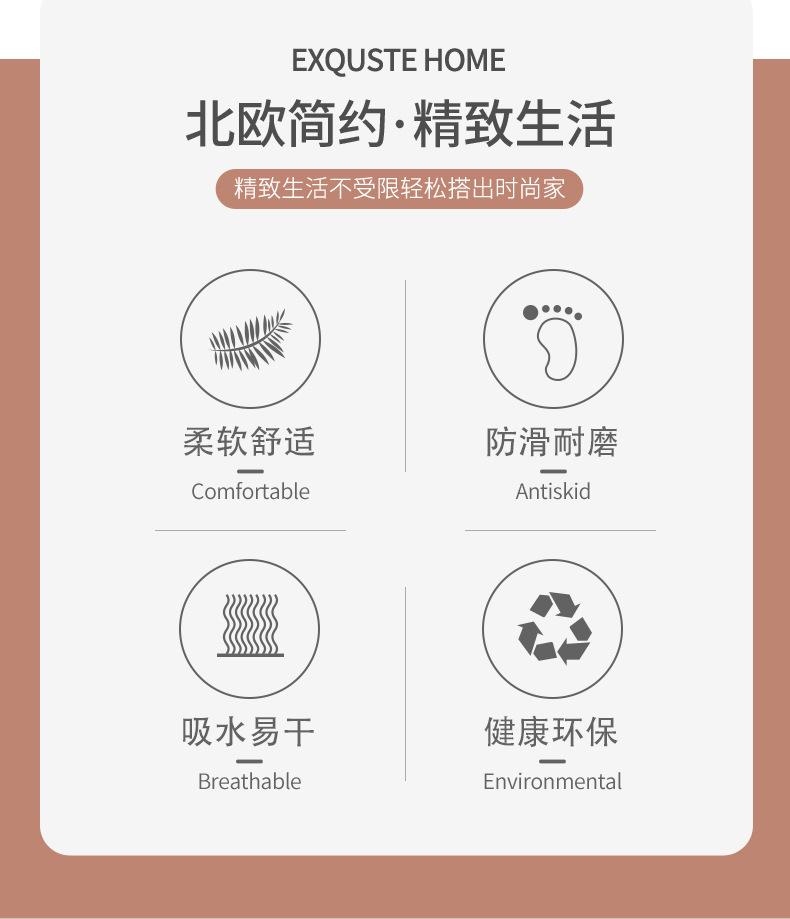 EXQUSTE HOME

北欧简约·精致生活

精致生活不受限轻松搭出时尚家

柔软舒适

Comfortable

防滑耐磨

Antiskid

吸水易干

Breathable

健康环保

Environmental