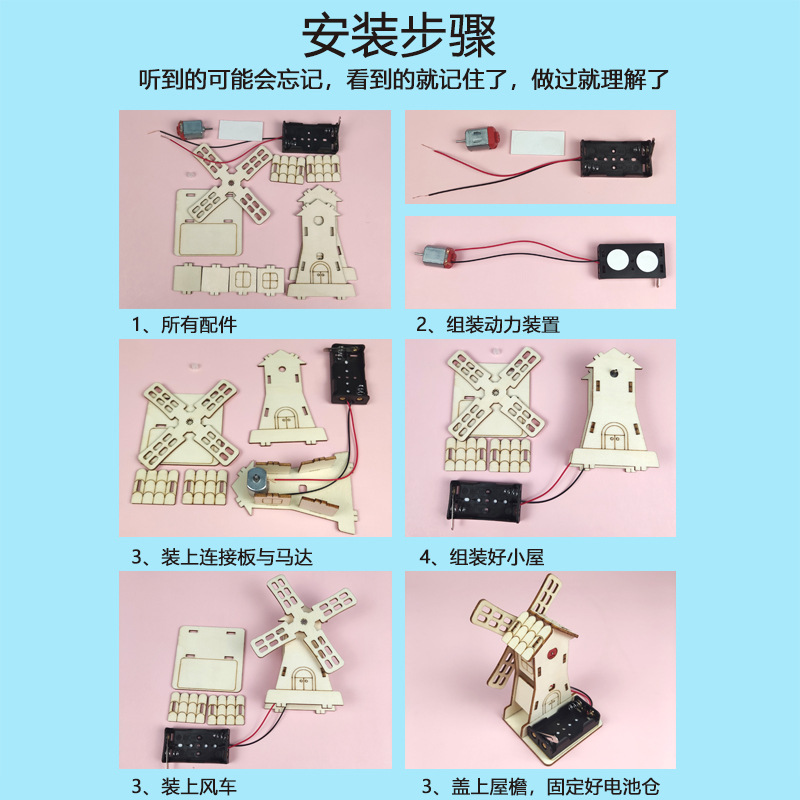 安装步骤

听到的可能会忘记，看到的就记住了，做过就理解了

1、所有配件

2、组装动力装置

3、装上连接板与马达

4、组装好小屋

3、装上风车

3、盖上屋檐，固定好电池仓