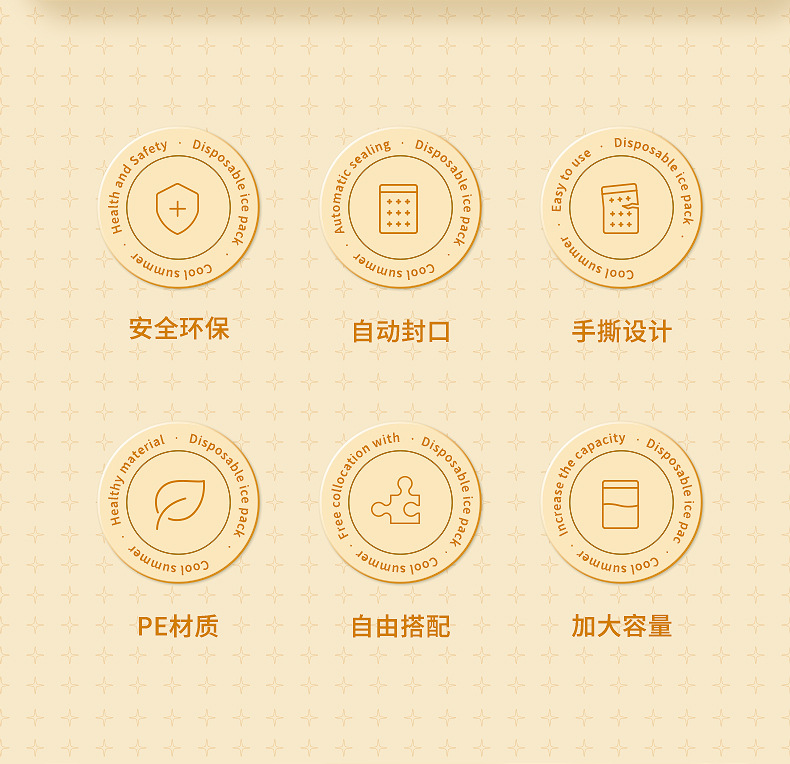 Health and Safety · Disposable ice pack · Cool summer ·

安全环保

Automatic sealing · Disposable ice pack · Cool summer ·

自动封口

Easy to use · Disposable ice pack · Cool summer ·

手撕设计

Healthy material · Disposable ice pack · Cool summer ·

PE材质

Free collocation with · Disposable ice pack · Cool summer ·

自由搭配

Increase the capacity · Disposable ice pac · Cool summer ·

加大容量