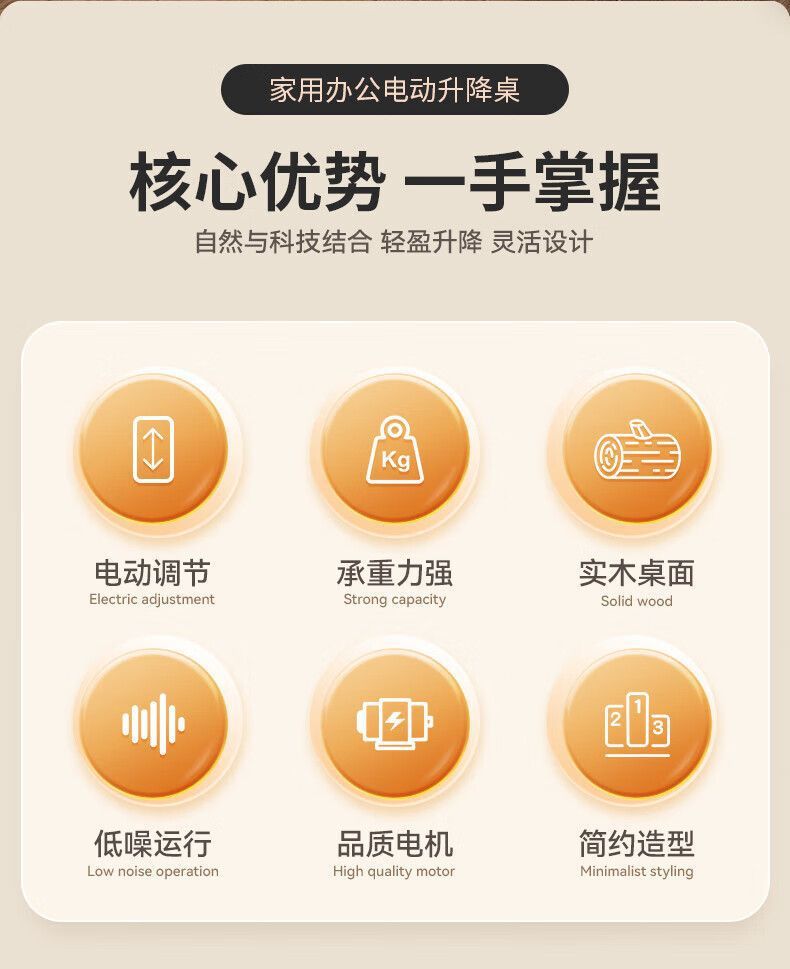 家用办公电动升降桌

核心优势 一手掌握

自然与科技结合 轻盈升降 灵活设计

Kg

电动调节
Electric adjustment

承重力强
Strong capacity

实木桌面
Solid wood

2 1 3

低噪运行
Low noise operation

品质电机
High quality motor

简约造型
Minimalist styling