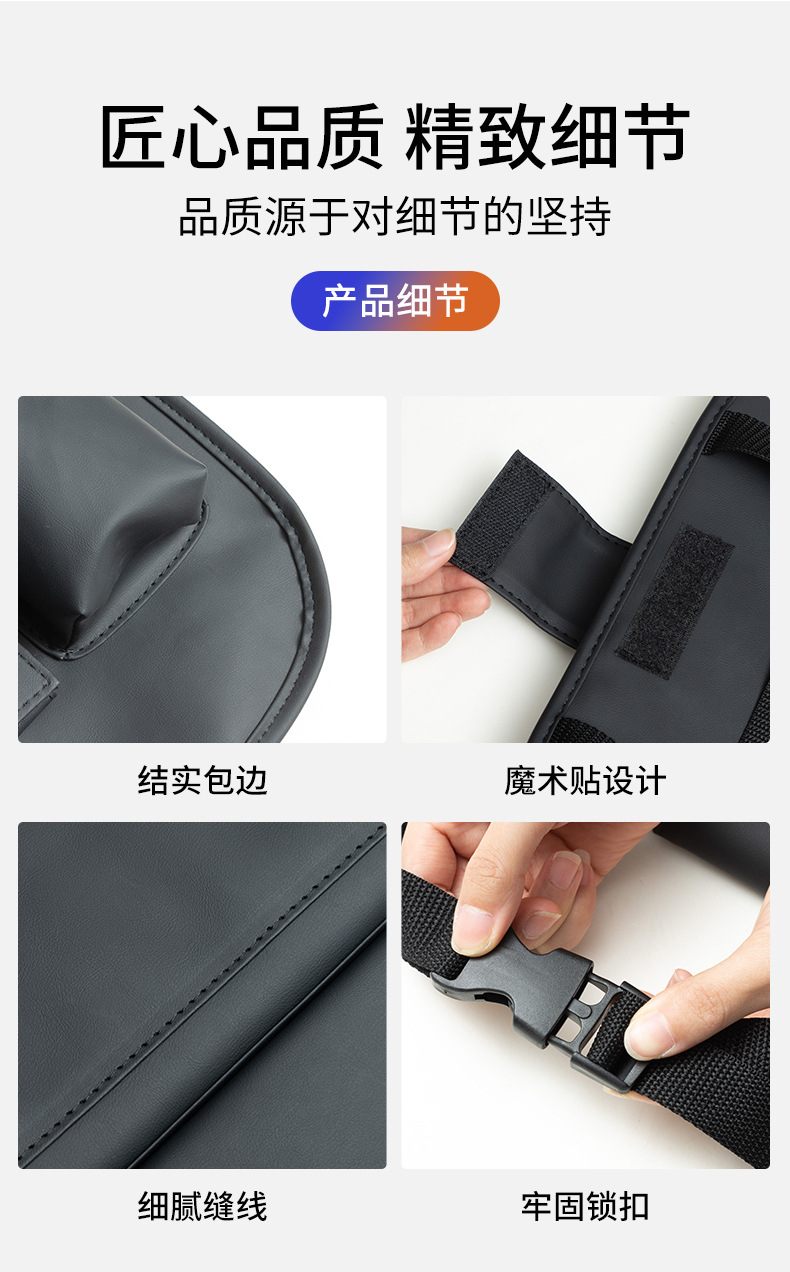 匠心品质 精致细节

品质源于对细节的坚持

产品细节

结实包边

魔术贴设计

细腻缝线

牢固锁扣