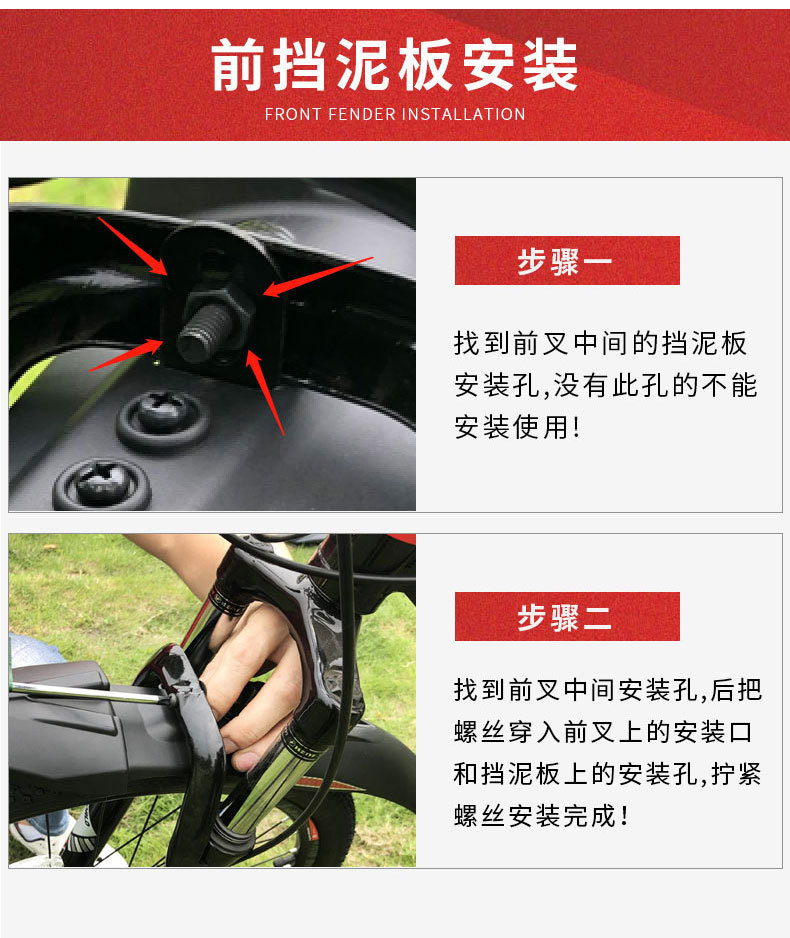 前挡泥板安装
FRONT FENDER INSTALLATION

步骤一

找到前叉中间的挡泥板安装孔,没有此孔的不能安装使用!

步骤二

找到前叉中间安装孔,后把螺丝穿入前叉上的安装口和挡泥板上的安装孔,拧紧螺丝安装完成!