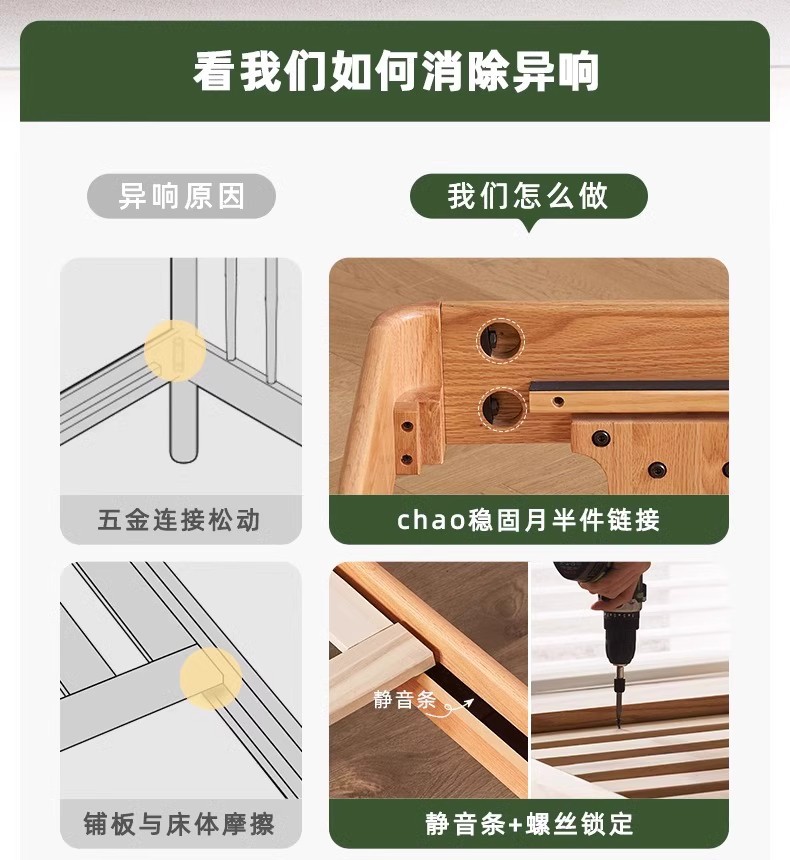 看我们如何消除异响

异响原因

我们怎么做

五金连接松动

chao稳固月半件链接

静音条

铺板与床体摩擦

静音条+螺丝锁定