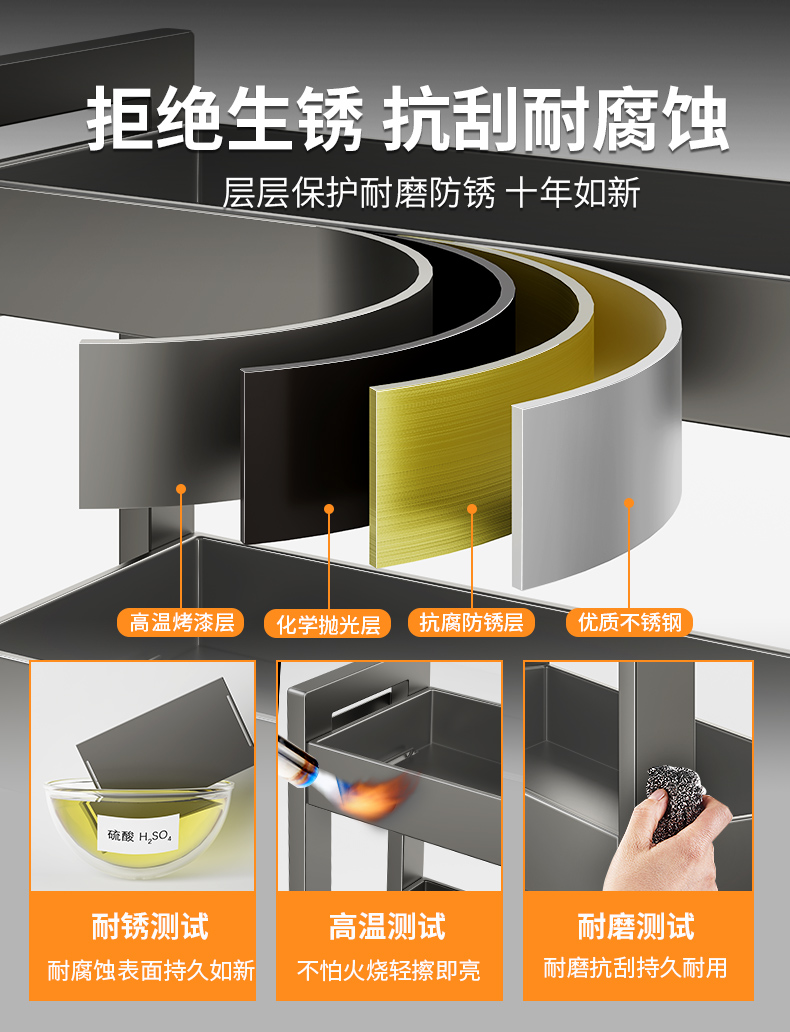 拒绝生锈 抗刮耐腐蚀

层层保护耐磨防锈 十年如新

高温烤漆层

化学抛光层

抗腐防锈层

优质不锈钢

硫酸 $H_2SO_4$

耐锈测试

耐腐蚀表面持久如新

高温测试

不怕火烧轻擦即亮

耐磨测试

耐磨抗刮持久耐用