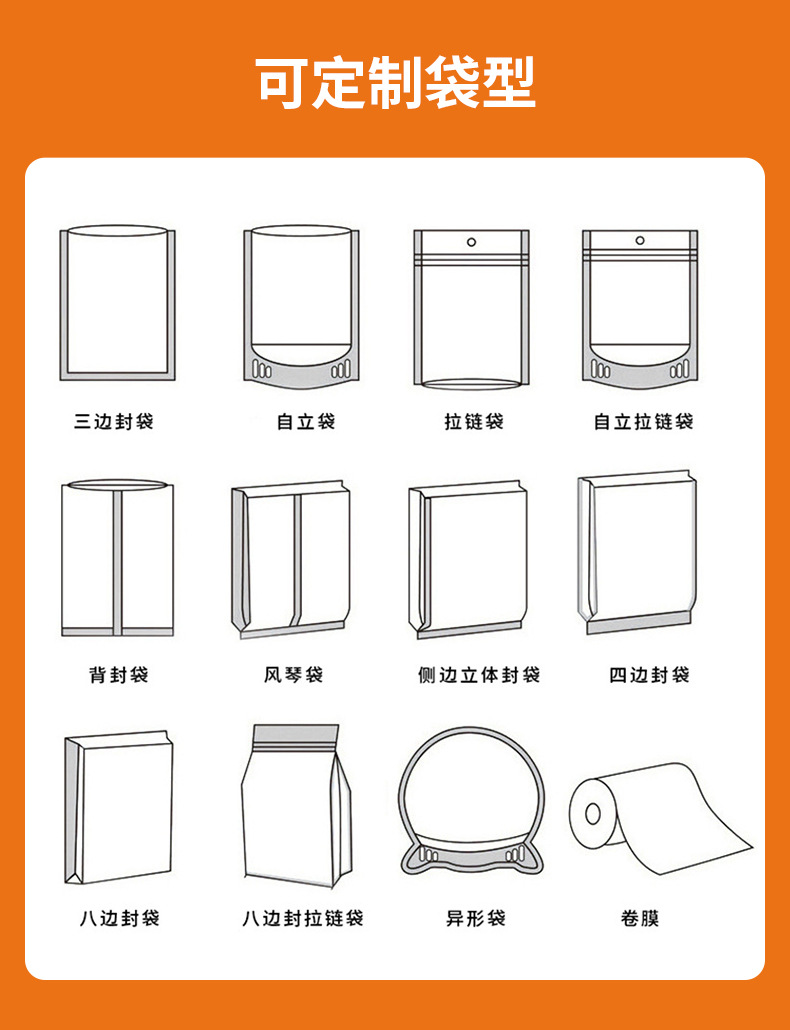 可定制袋型

三边封袋

自立袋

拉链袋

自立拉链袋

背封袋

风琴袋

侧边立体封袋

四边封袋

八边封袋

八边封拉链袋

异形袋

卷膜