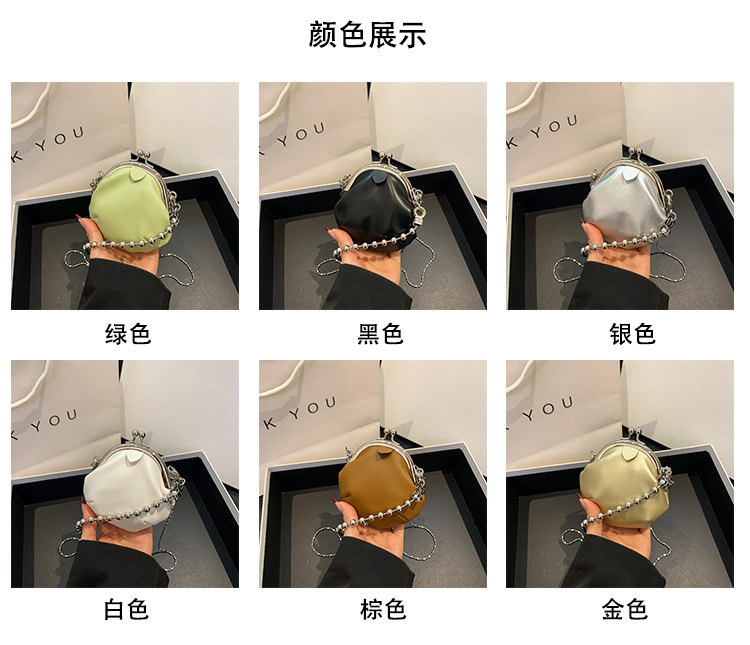 颜色展示

K YOU

绿色

K YOU

黑色

K YOU

银色

K YOU

白色

K YOU

棕色

K YOU

金色