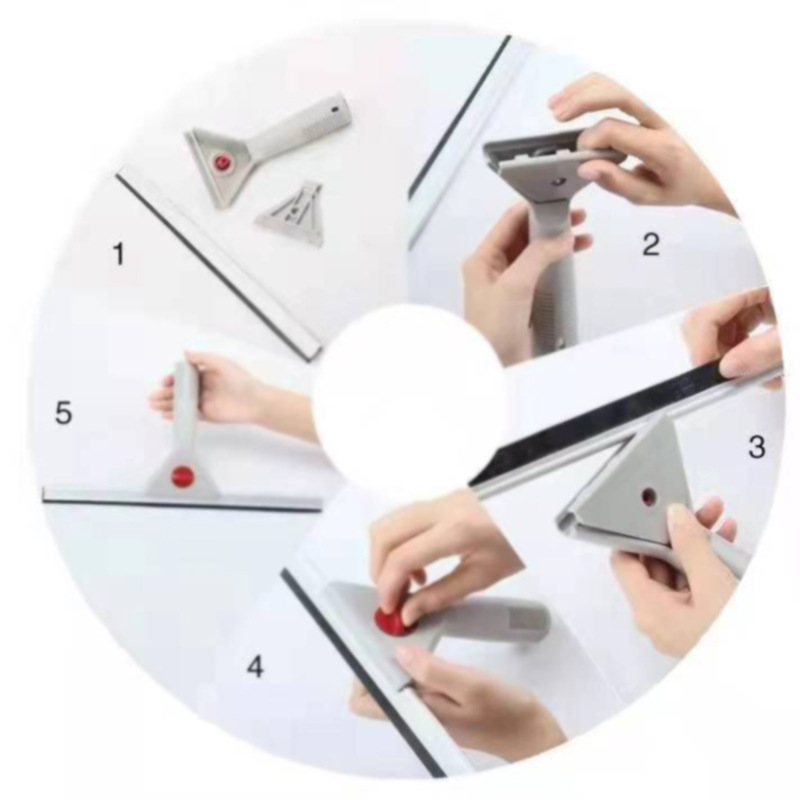 1

2

3

4

5