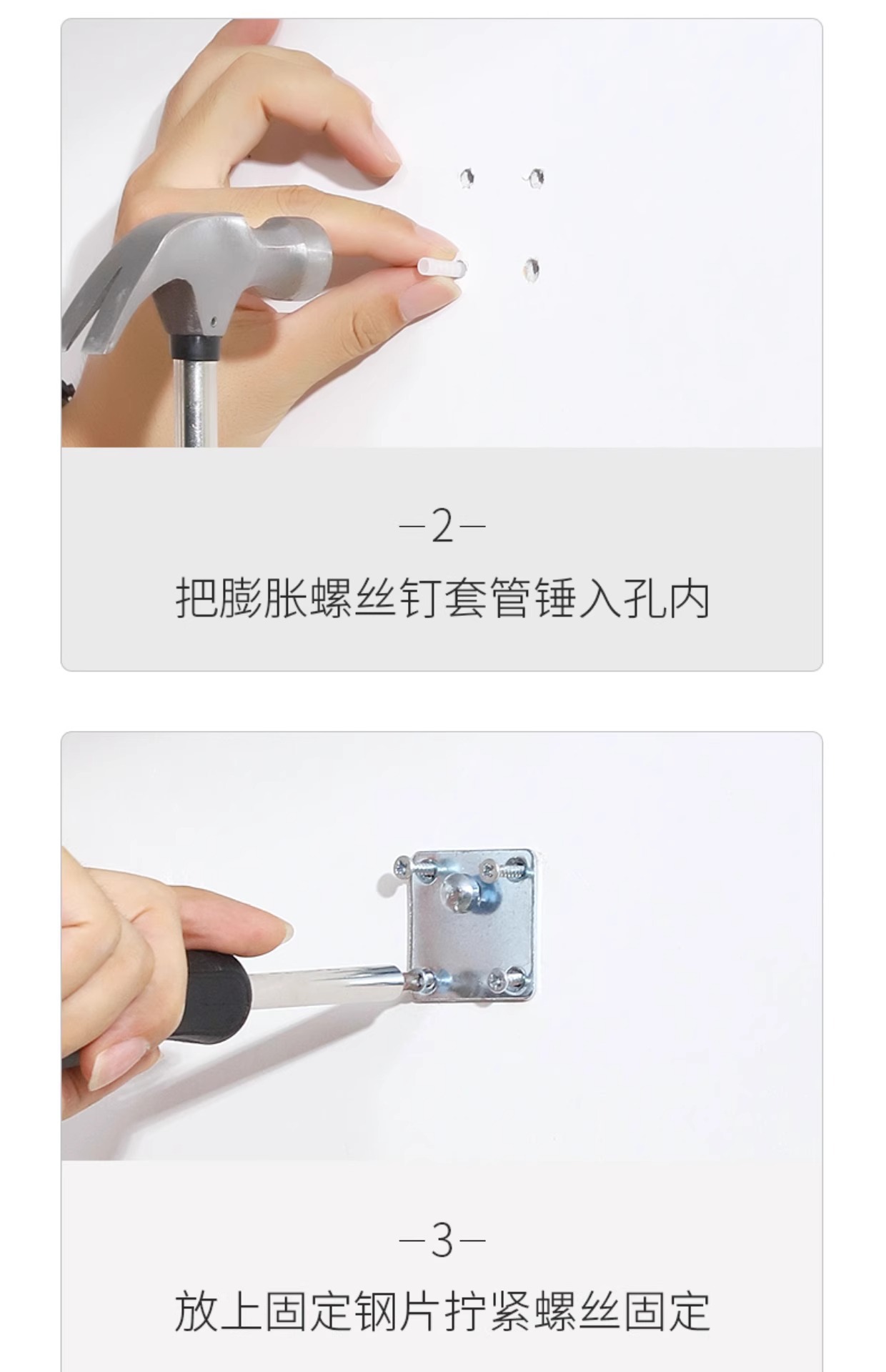 —2—

把膨胀螺丝钉套管锤入孔内

—3—

放上固定钢片拧紧螺丝固定