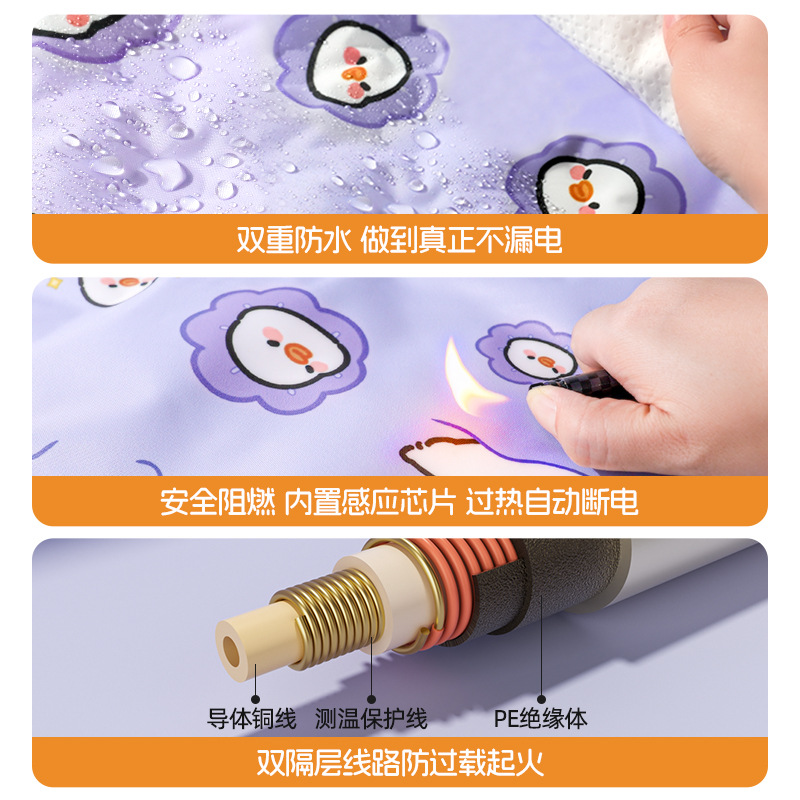 双重防水 做到真正不漏电

安全阻燃 内置感应芯片 过热自动断电

导体铜线

测温保护线

PE绝缘体

双隔层线路防过载起火