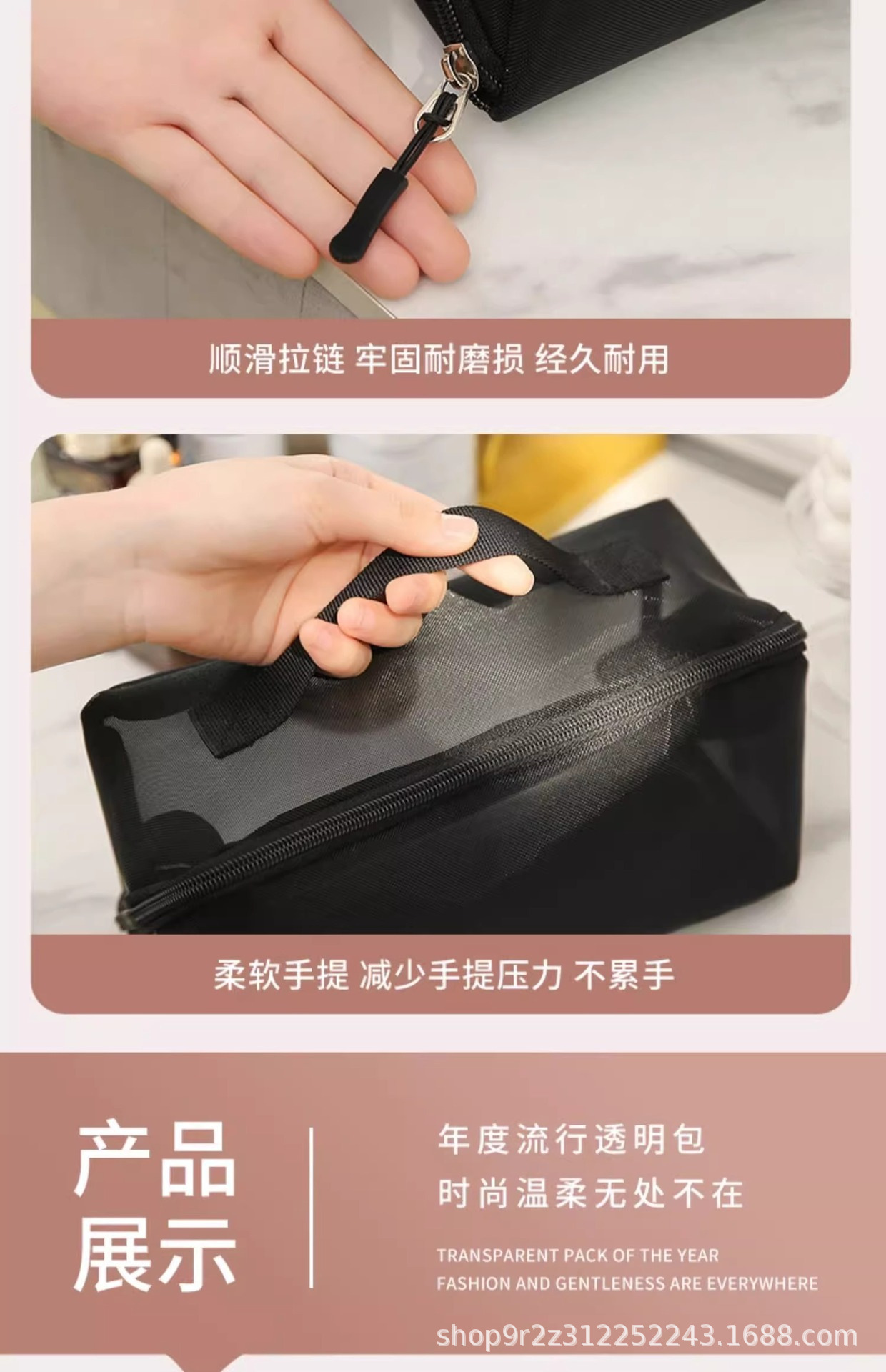 顺滑拉链 牢固耐磨损 经久耐用

柔软手提 减少手提压力 不累手

产品展示

年度流行透明包
时尚温柔无处不在

TRANSPARENT PACK OF THE YEAR
FASHION AND GENTLENESS ARE EVERYWHERE

shop9r2z312252243.1688.com