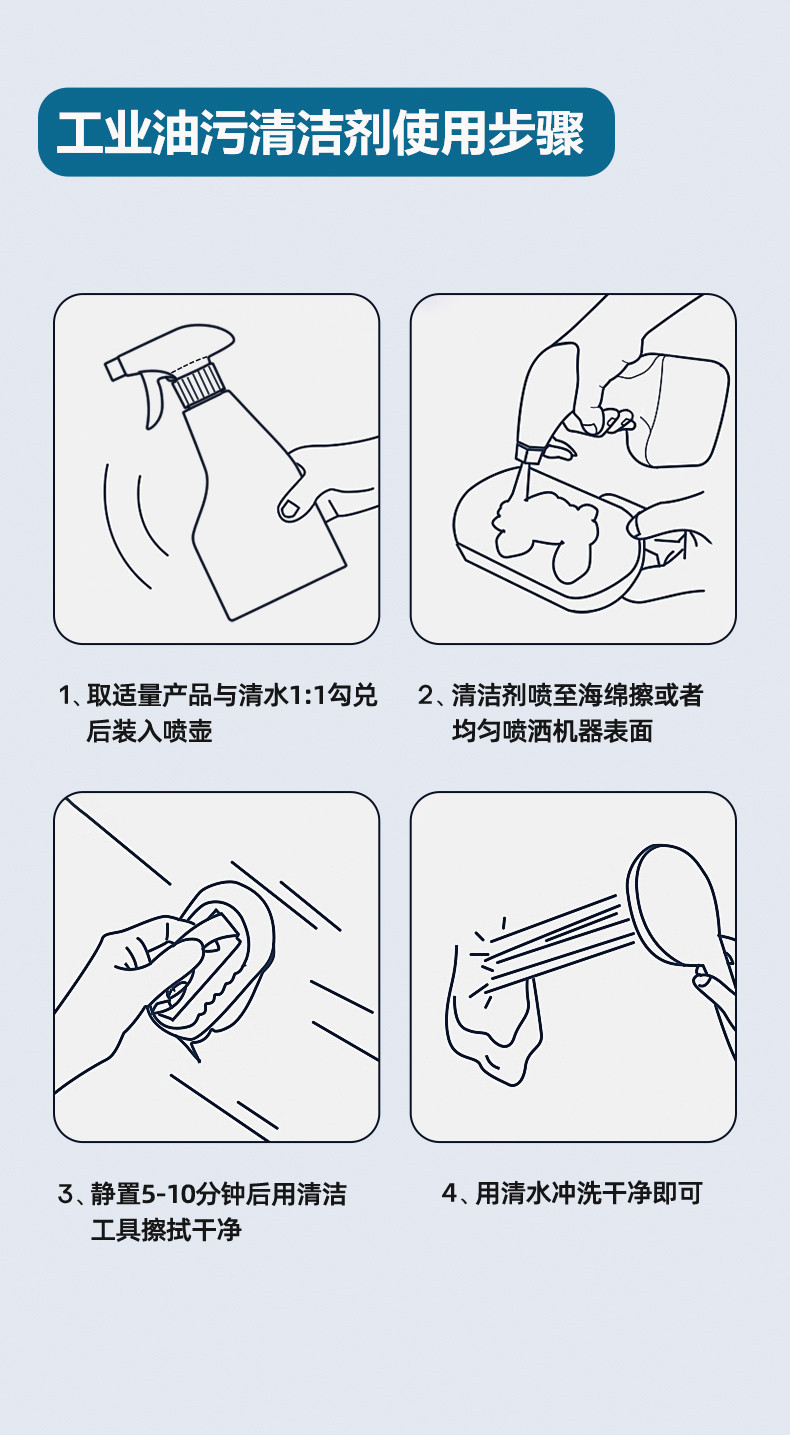 工业油污清洁剂使用步骤

1、取适量产品与清水1:1勾兑后装入喷壶

2、清洁剂喷至海绵擦或者均匀喷洒机器表面

3、静置5-10分钟后用清洁工具擦拭干净

4、用清水冲洗干净即可