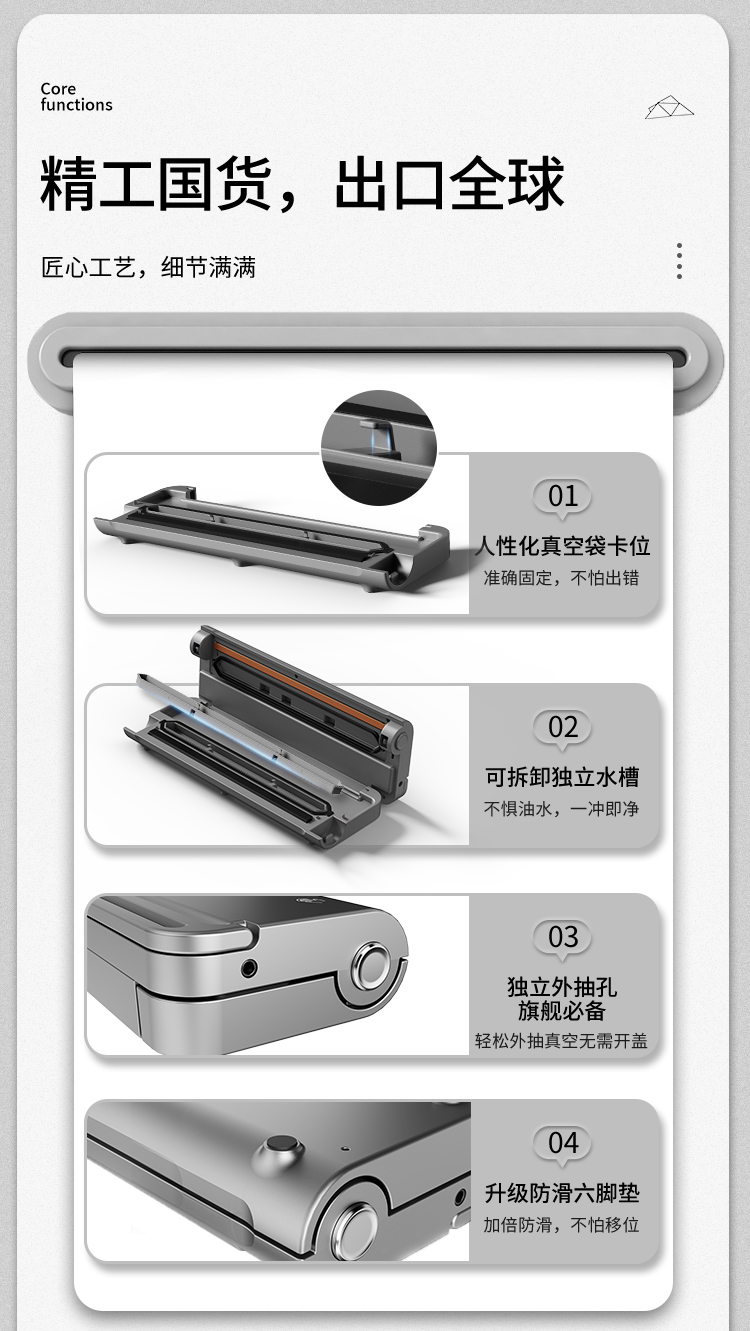 Core functions

精工国货，出口全球

匠心工艺，细节满满

01
人性化真空袋卡位
准确固定，不怕出错

02
可拆卸独立水槽
不惧油水，一冲即净

03
独立外抽孔
旗舰必备
轻松外抽真空无需开盖

04
升级防滑六脚垫
加倍防滑，不怕移位