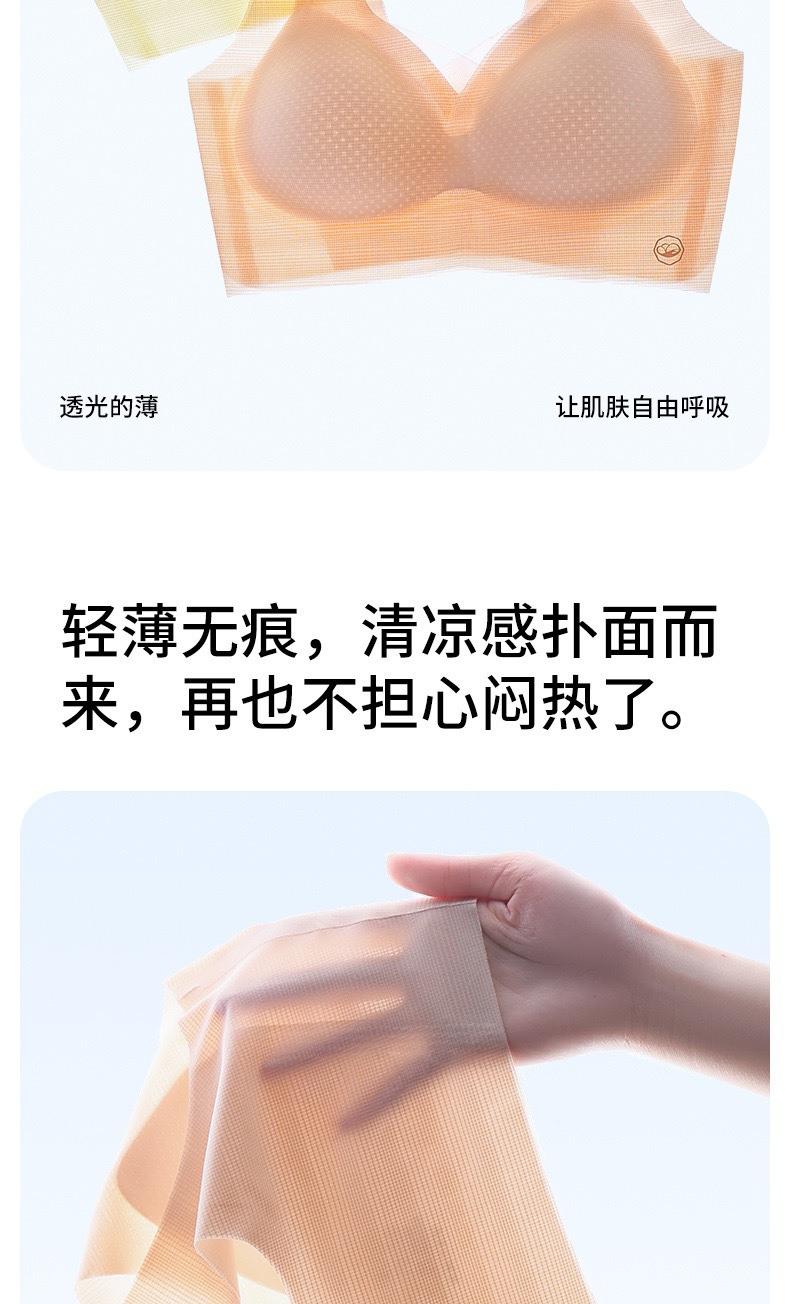 透光的薄

让肌肤自由呼吸

轻薄无痕，清凉感扑面而来，再也不担心闷热了。