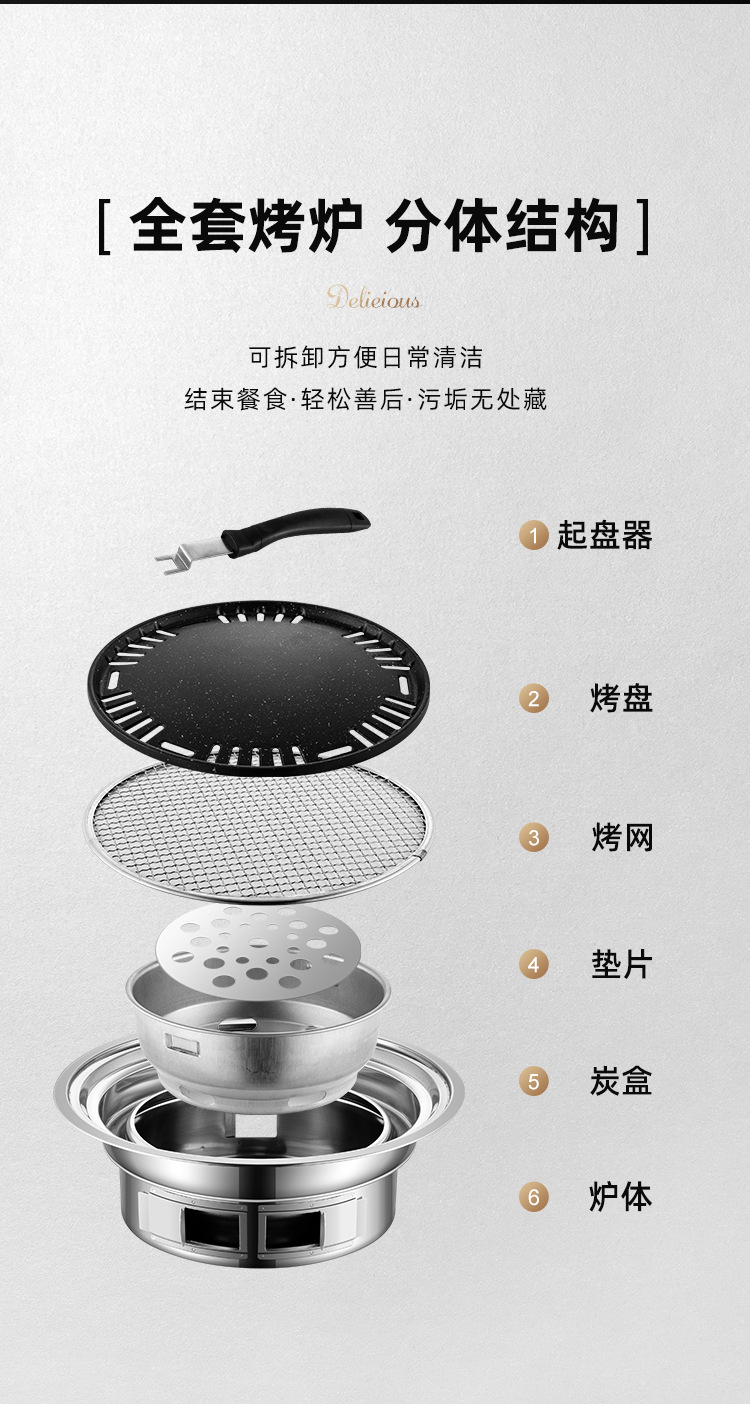 [ 全套烤炉 分体结构 ]

Delicious

可拆卸方便日常清洁
结束餐食·轻松善后·污垢无处藏

1 起盘器

2 烤盘

3 烤网

4 垫片

5 炭盒

6 炉体