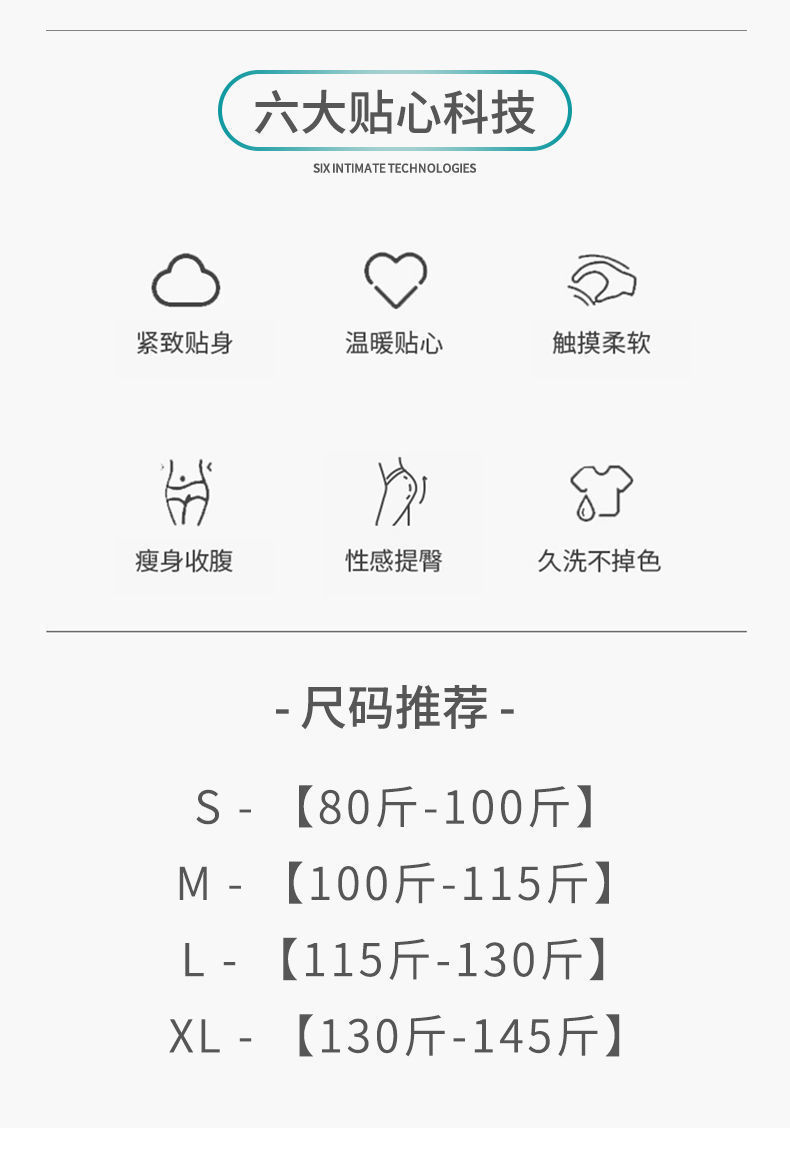 六大贴心科技

SIX INTIMATE TECHNOLOGIES

紧致贴身

温暖贴心

触摸柔软

瘦身收腹

性感提臀

久洗不掉色

- 尺码推荐 -

S - 【80斤-100斤】

M - 【100斤-115斤】

L - 【115斤-130斤】

XL - 【130斤-145斤】