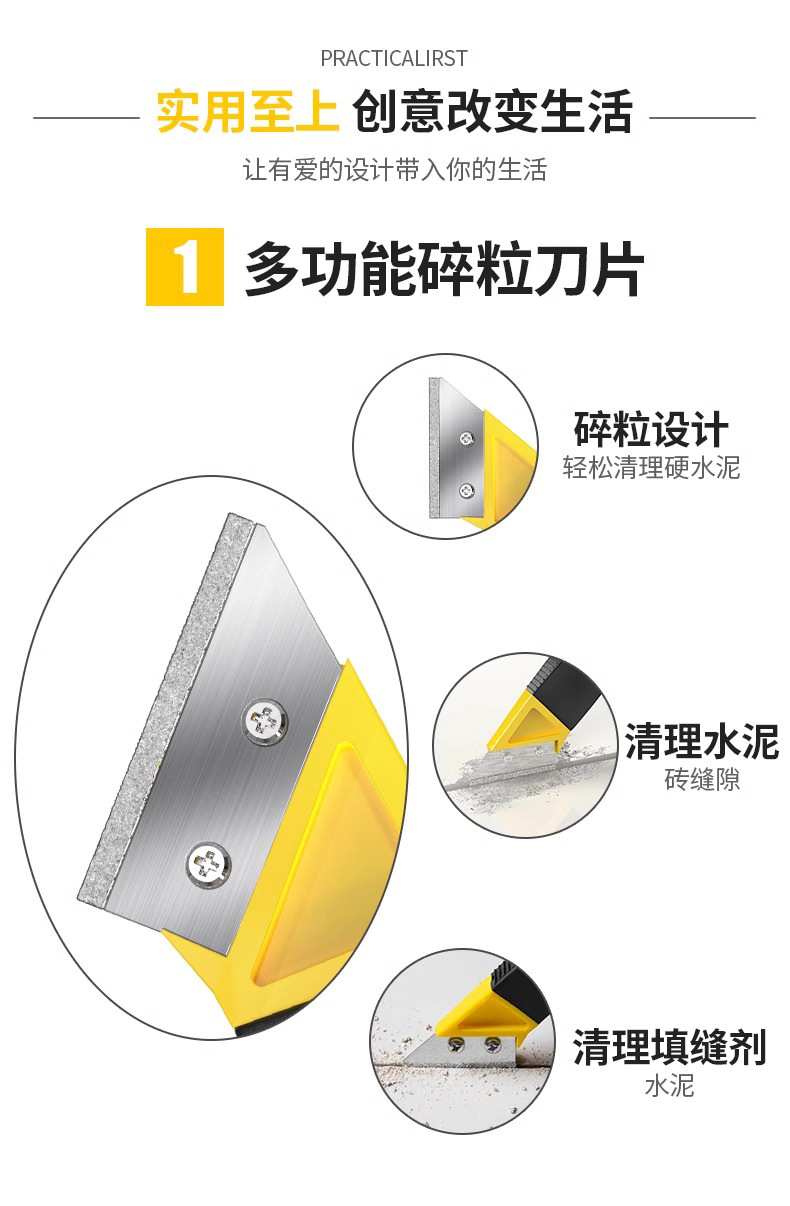 PRACTICALIRST

实用至上 创意改变生活

让有爱的设计带入你的生活

1 多功能碎粒刀片

碎粒设计
轻松清理硬水泥

清理水泥
砖缝隙

清理填缝剂
水泥