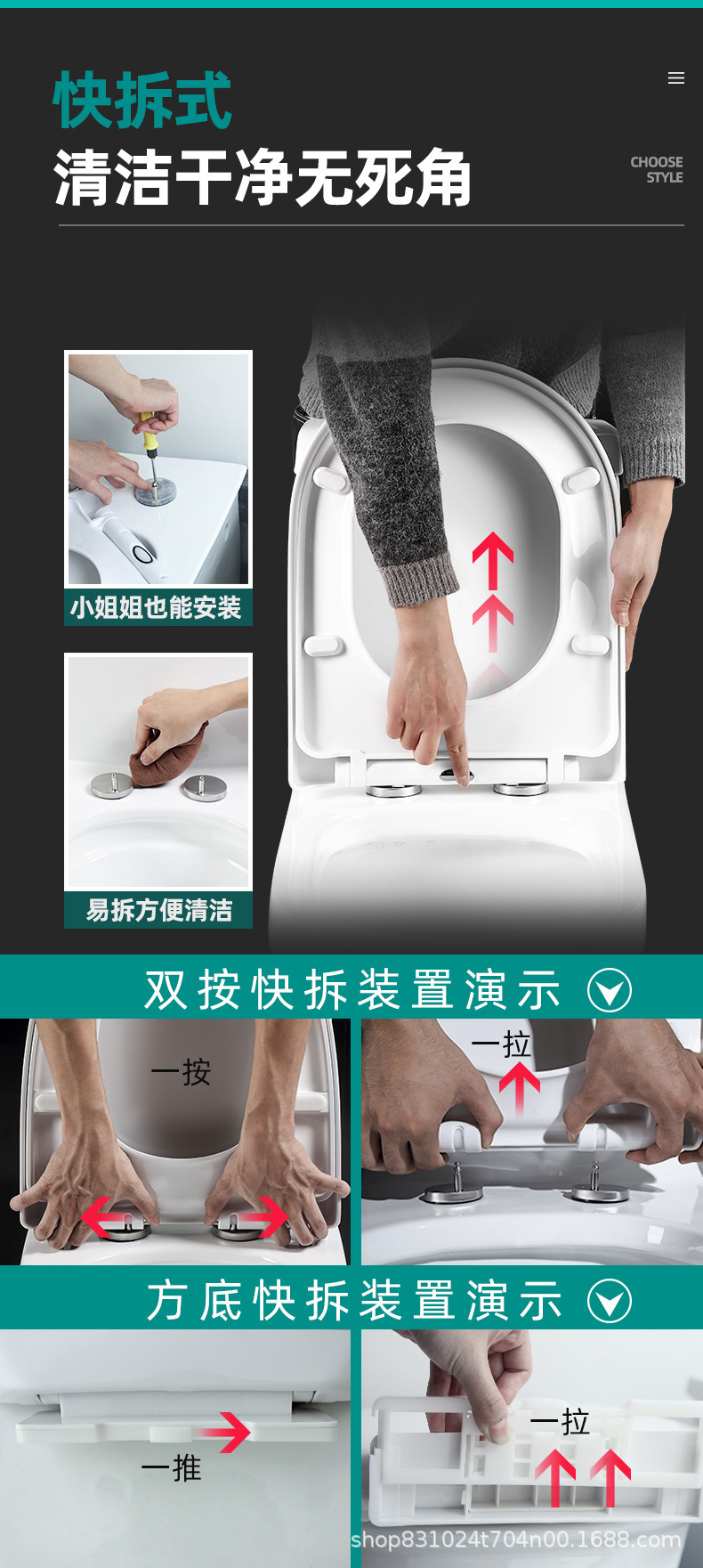 快拆式
清洁干净无死角

CHOOSE STYLE

小姐姐也能安装

易拆方便清洁

双按快拆装置演示

一按

一拉

方底快拆装置演示

一推

一拉

shop831024t704n00.1688.com