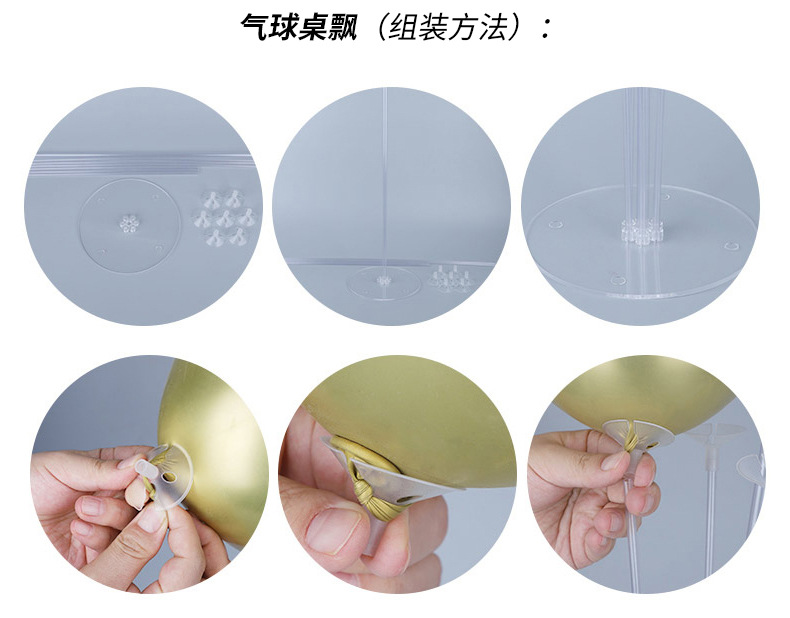 气球桌飘（组装方法）：