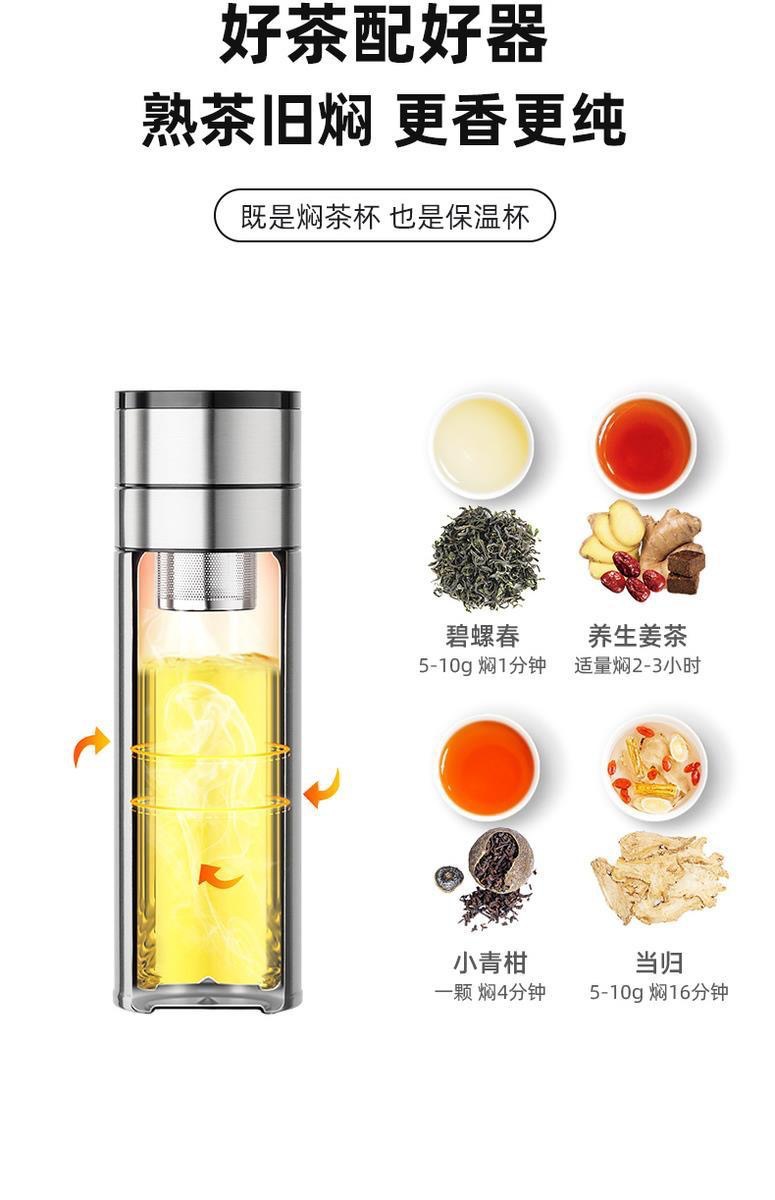 好茶配好器
熟茶旧焖 更香更纯

既是焖茶杯 也是保温杯

碧螺春
5-10g 焖1分钟

养生姜茶
适量焖2-3小时

小青柑
一颗 焖4分钟

当归
5-10g 焖16分钟