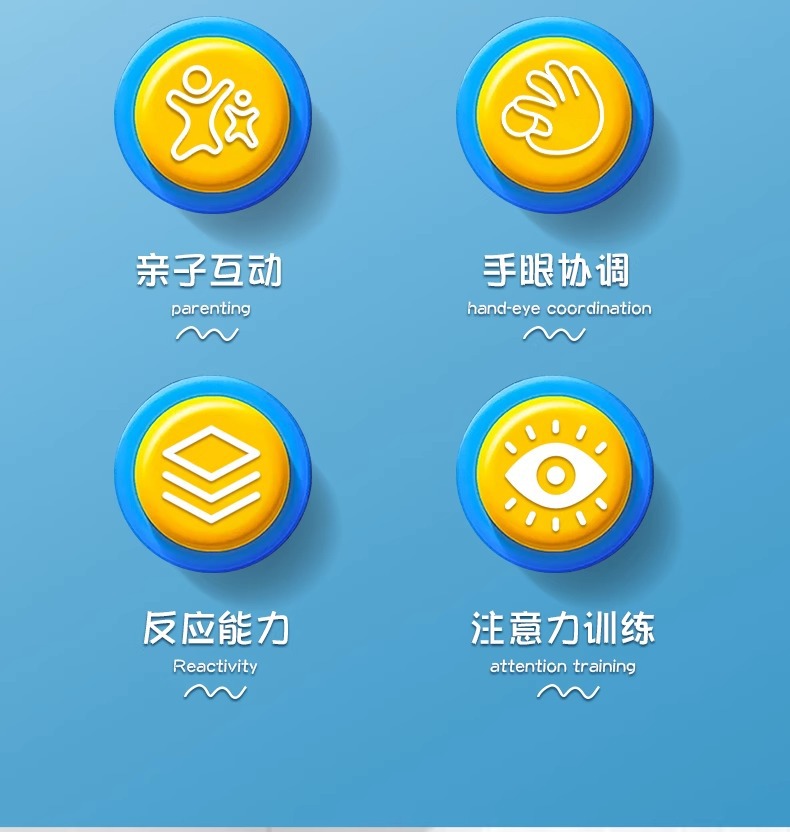 亲子互动
parenting

手眼协调
hand-eye coordination

反应能力
Reactivity

注意力训练
attention training