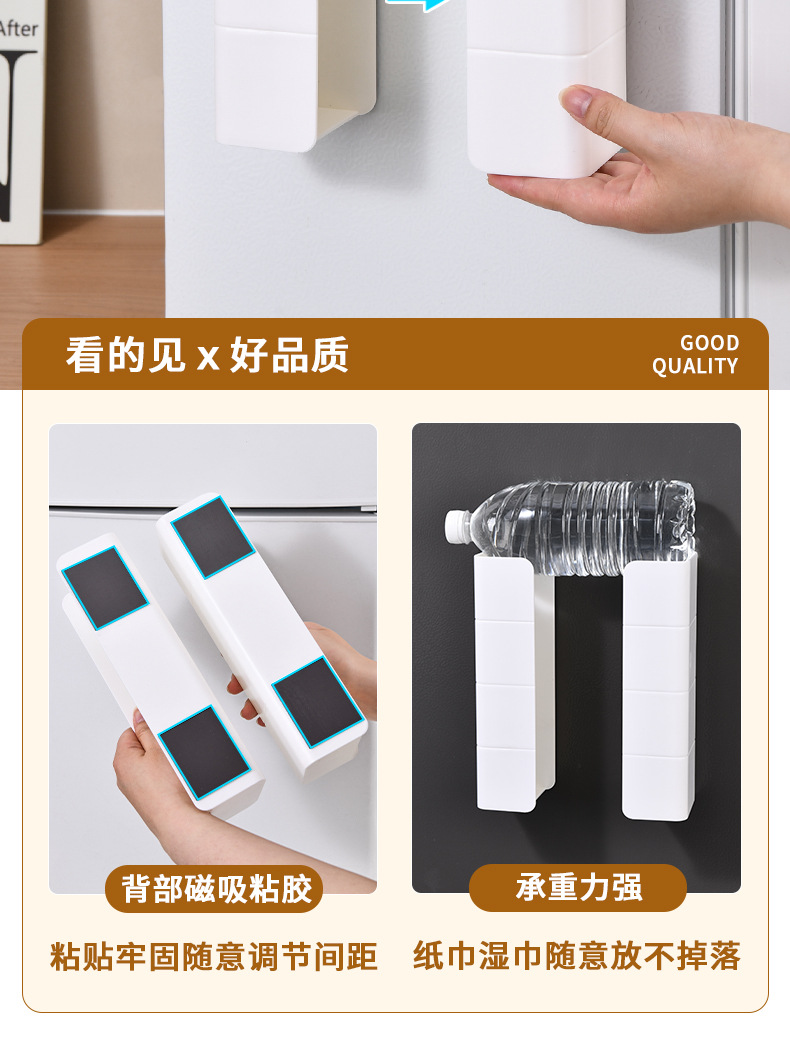 After

看的见 x 好品质

GOOD QUALITY

背部磁吸粘胶

粘贴牢固随意调节间距

承重力强

纸巾湿巾随意放不掉落