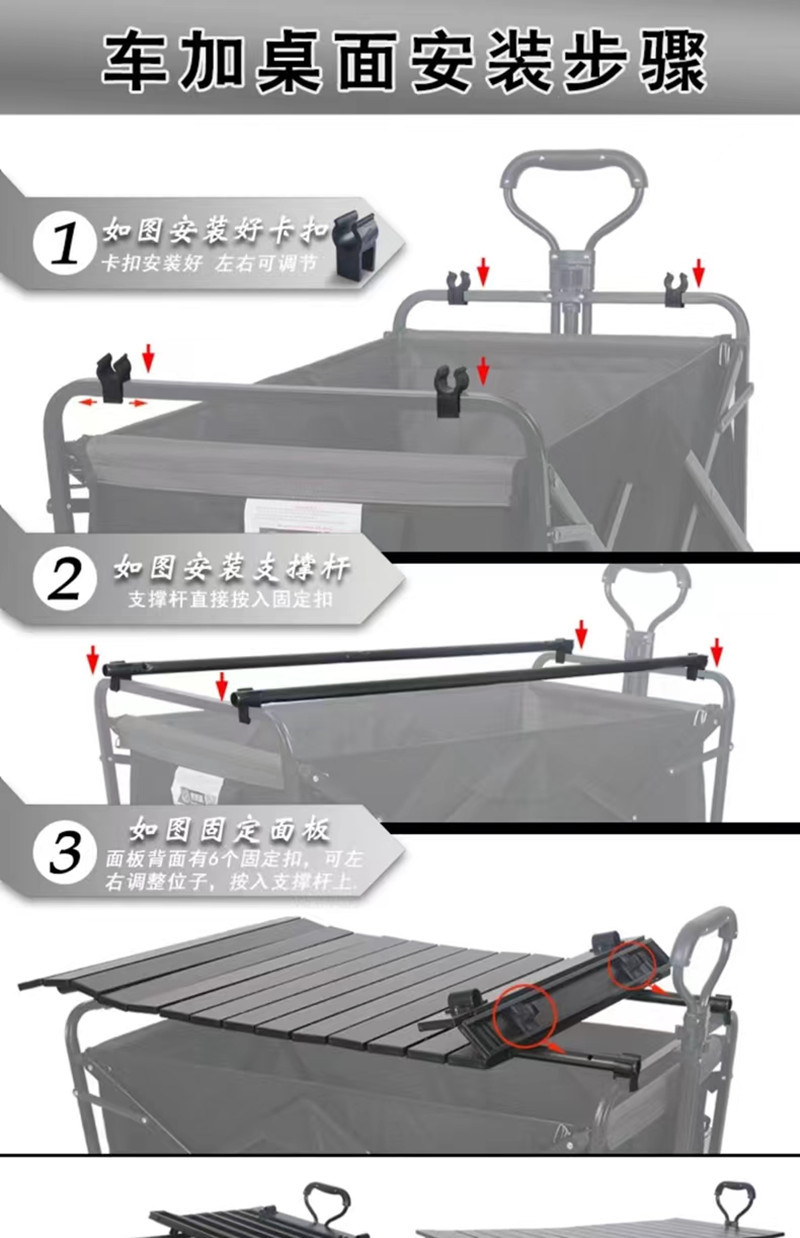 车加桌面安装步骤

1 如图安装好卡扣
卡扣安装好 左右可调节

2 如图安装支撑杆
支撑杆直接按入固定扣

3 如图固定面板
面板背面有6个固定扣，可左右调整位子，按入支撑杆上.