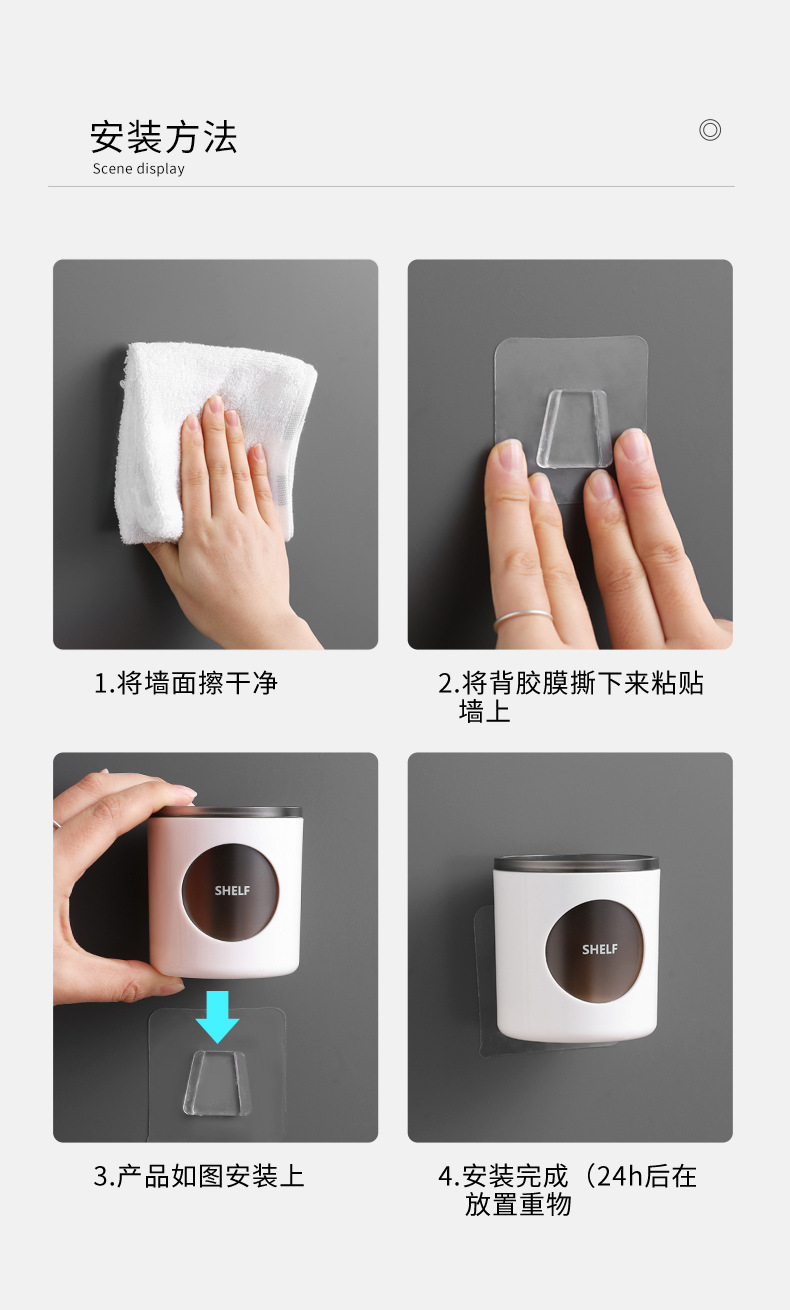 安装方法
Scene display

1.将墙面擦干净

2.将背胶膜撕下来粘贴墙上

SHELF

3.产品如图安装上

SHELF

4.安装完成（24h后在放置重物