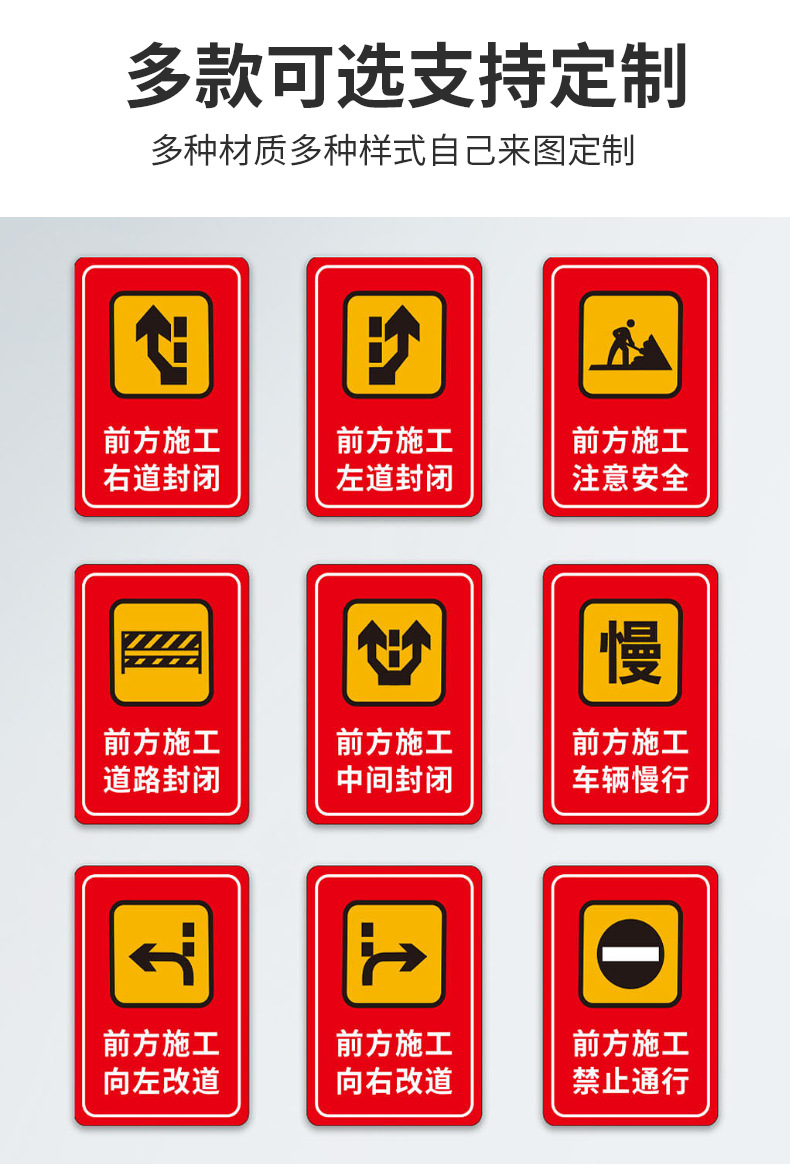 多款可选支持定制

多种材质多种样式自己来图定制

前方施工
右道封闭

前方施工
左道封闭

前方施工
注意安全

前方施工
道路封闭

前方施工
中间封闭

慢

前方施工
车辆慢行

前方施工
向左改道

前方施工
向右改道

前方施工
禁止通行