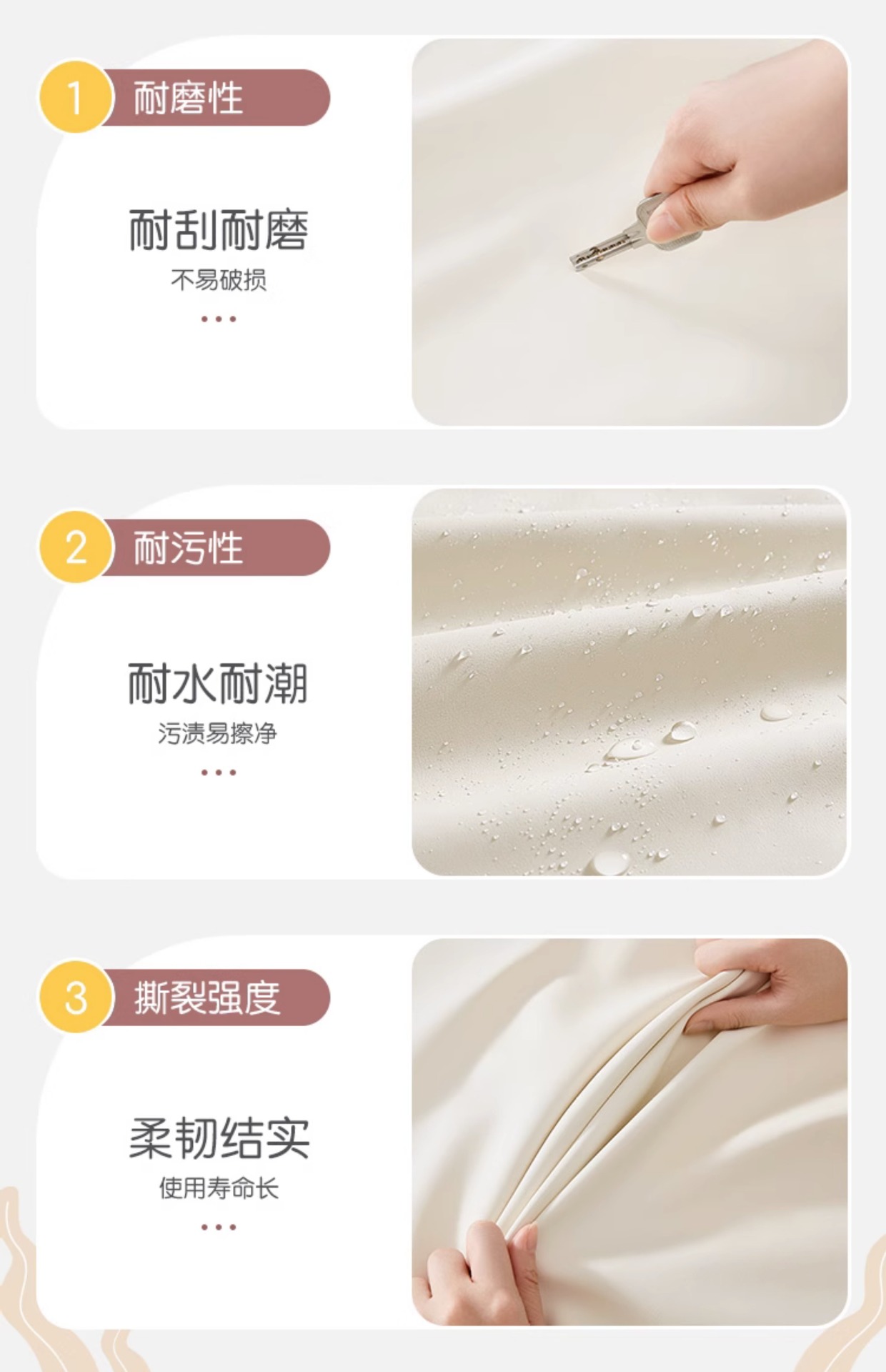 1 耐磨性

耐刮耐磨
不易破损

2 耐污性

耐水耐潮
污渍易擦净

3 撕裂强度

柔韧结实
使用寿命长