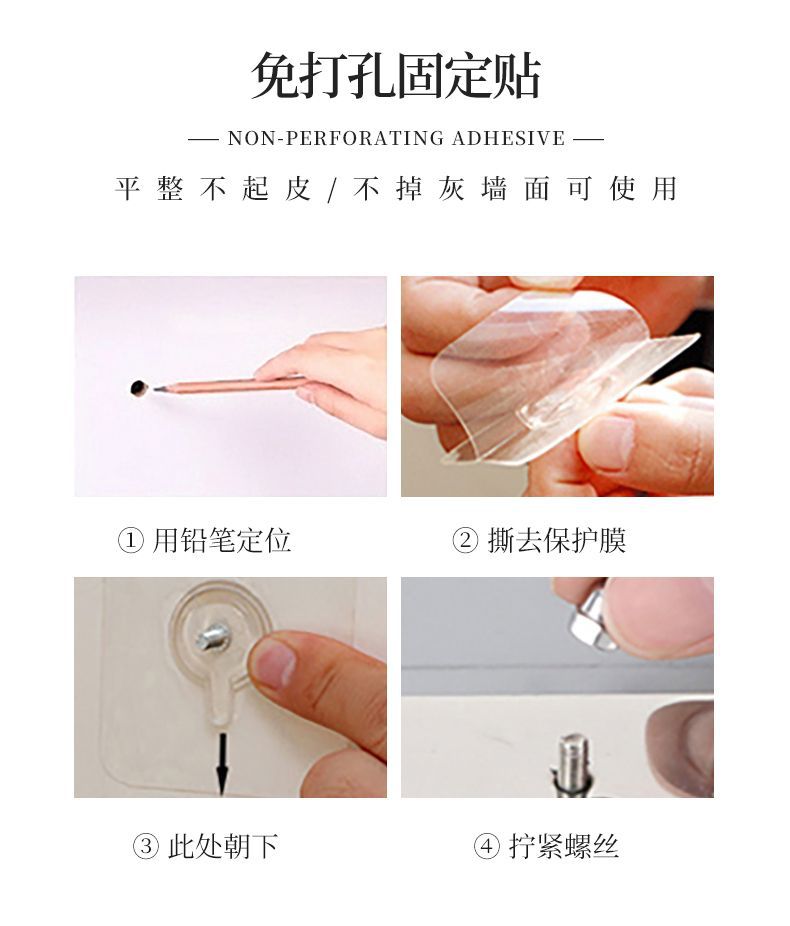 免打孔固定贴

— NON-PERFORATING ADHESIVE —

平整不起皮 / 不掉灰墙面可使用

① 用铅笔定位

② 撕去保护膜

③ 此处朝下

④ 拧紧螺丝