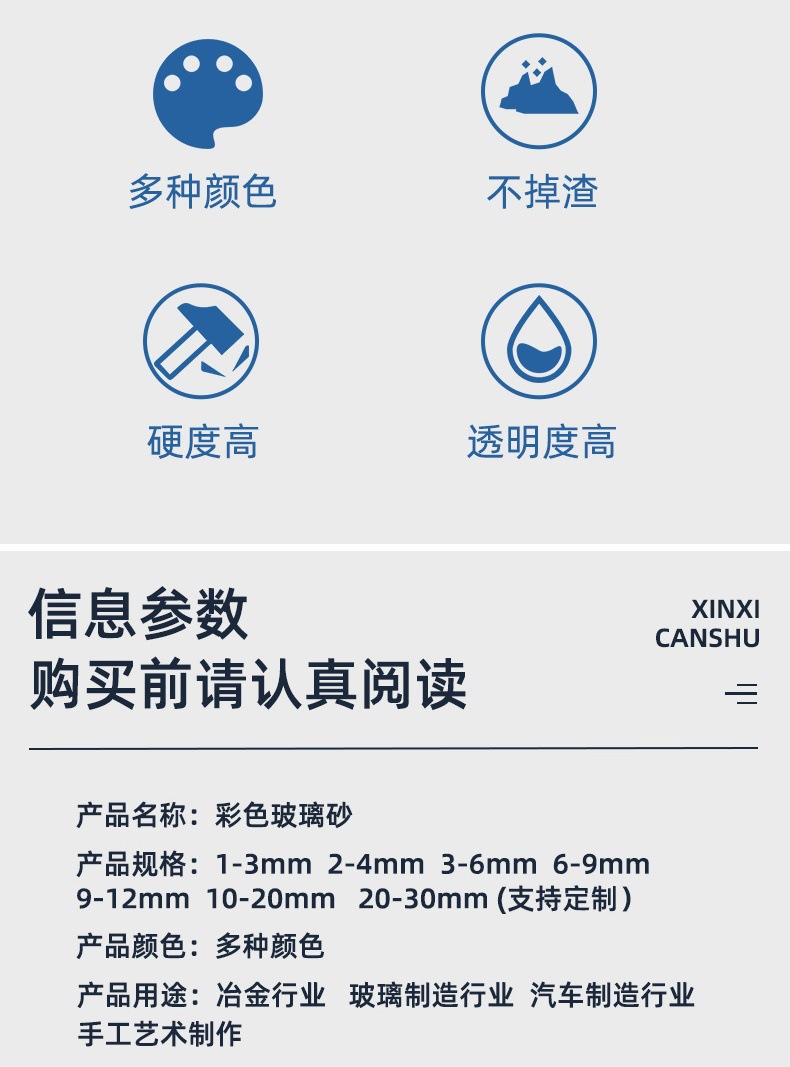 多种颜色

不掉渣

硬度高

透明度高

信息参数
购买前请认真阅读

XINXI
CANSHU

产品名称：彩色玻璃砂

产品规格：1-3mm 2-4mm 3-6mm 6-9mm 9-12mm 10-20mm 20-30mm (支持定制）

产品颜色：多种颜色

产品用途：冶金行业 玻璃制造行业 汽车制造行业 手工艺术制作