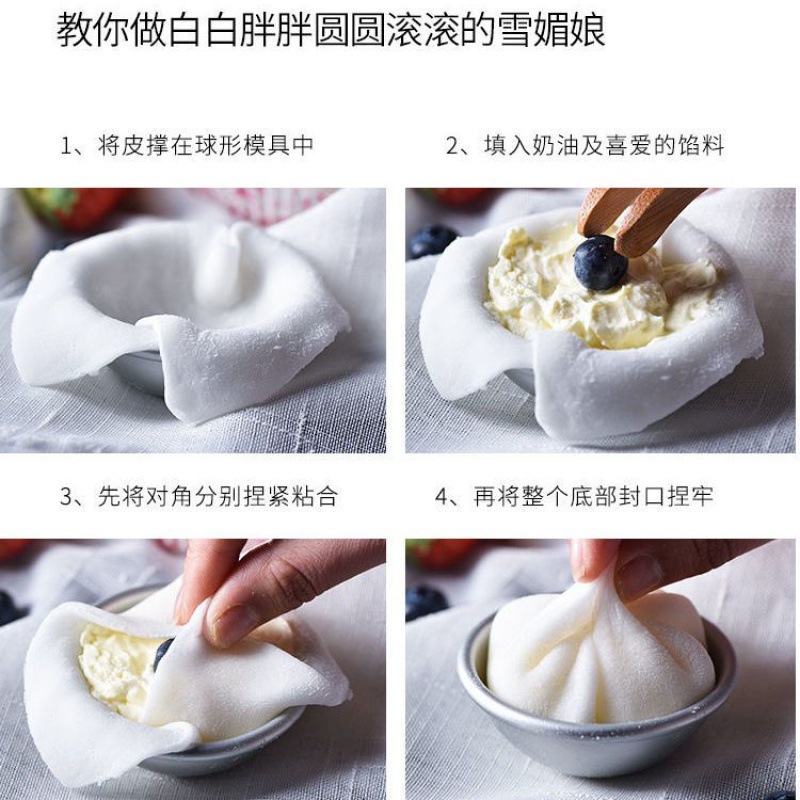 教你做白白胖胖圆圆滚滚的雪媚娘

1、将皮撑在球形模具中

2、填入奶油及喜爱的馅料

3、先将对角分别捏紧粘合

4、再将整个底部封口捏牢