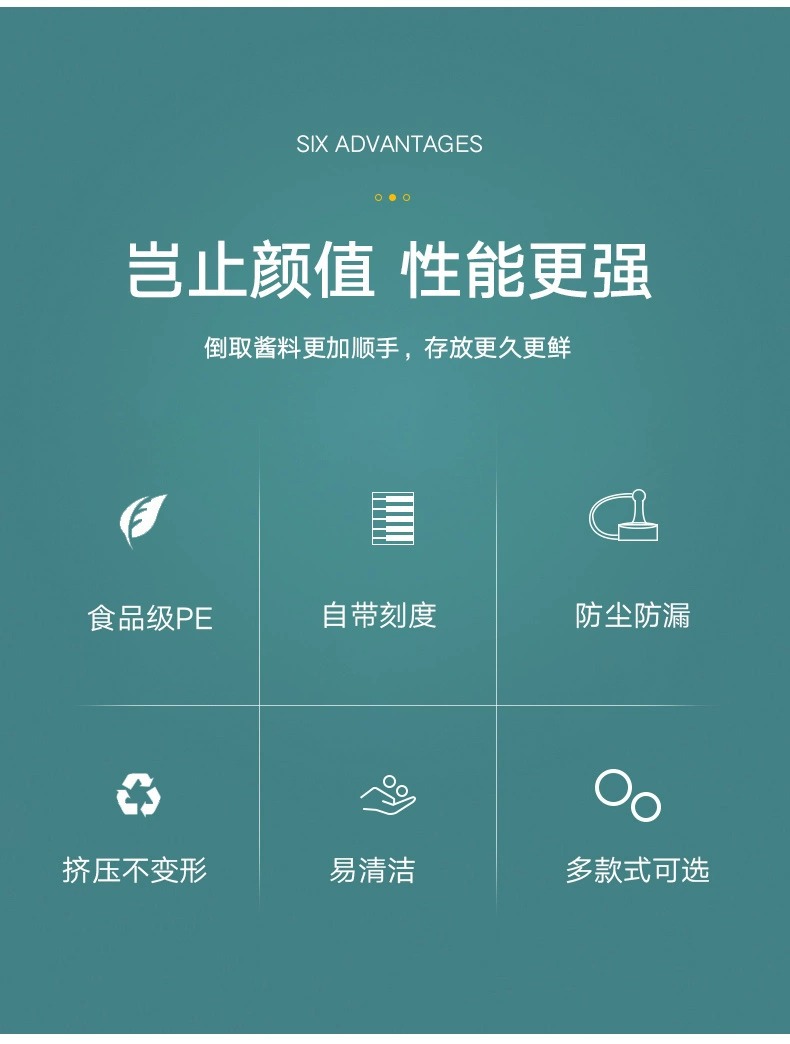 SIX ADVANTAGES

岂止颜值 性能更强

倒取酱料更加顺手，存放更久更鲜

食品级PE

自带刻度

防尘防漏

挤压不变形

易清洁

多款式可选