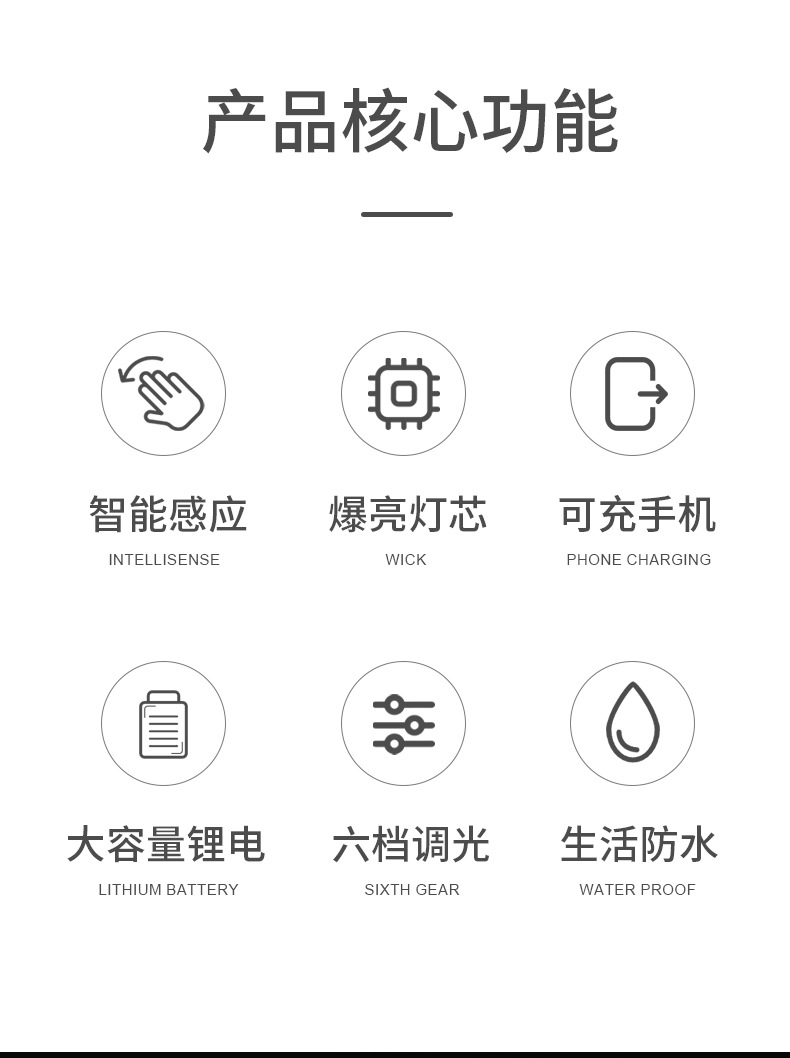 产品核心功能

智能感应
INTELLISENSE

爆亮灯芯
WICK

可充手机
PHONE CHARGING

大容量锂电
LITHIUM BATTERY

六档调光
SIXTH GEAR

生活防水
WATER PROOF