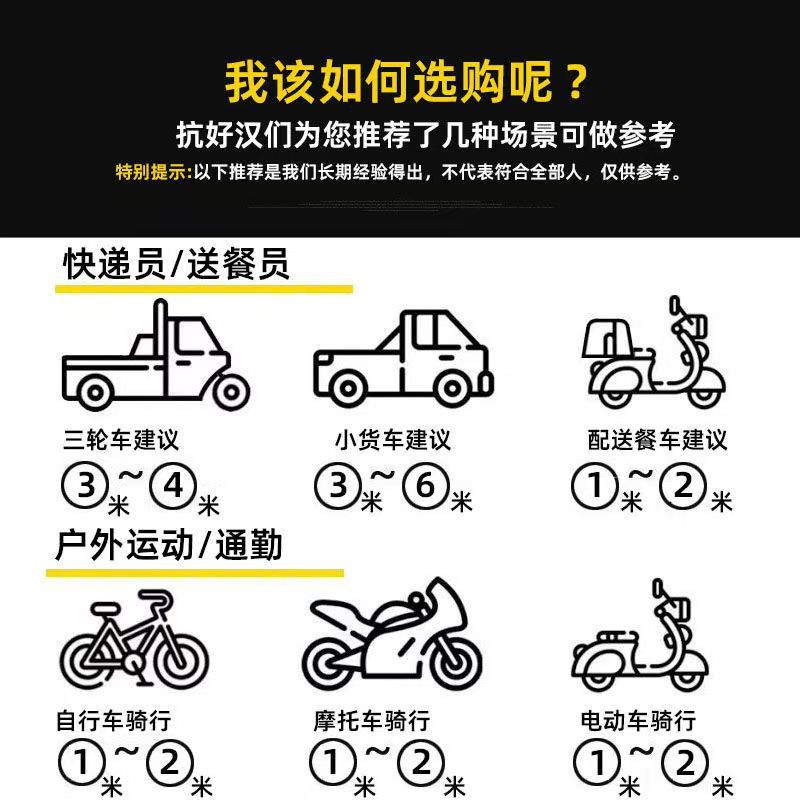 我该如何选购呢？
抗好汉们为您推荐了几种场景可做参考
特别提示:以下推荐是我们长期经验得出，不代表符合全部人，仅供参考。

快递员/送餐员

三轮车建议
③米~④米

小货车建议
③米~⑥米

配送餐车建议
①米~②米

户外运动/通勤

自行车骑行
①米~②米

摩托车骑行
①米~②米

电动车骑行
①米~②米