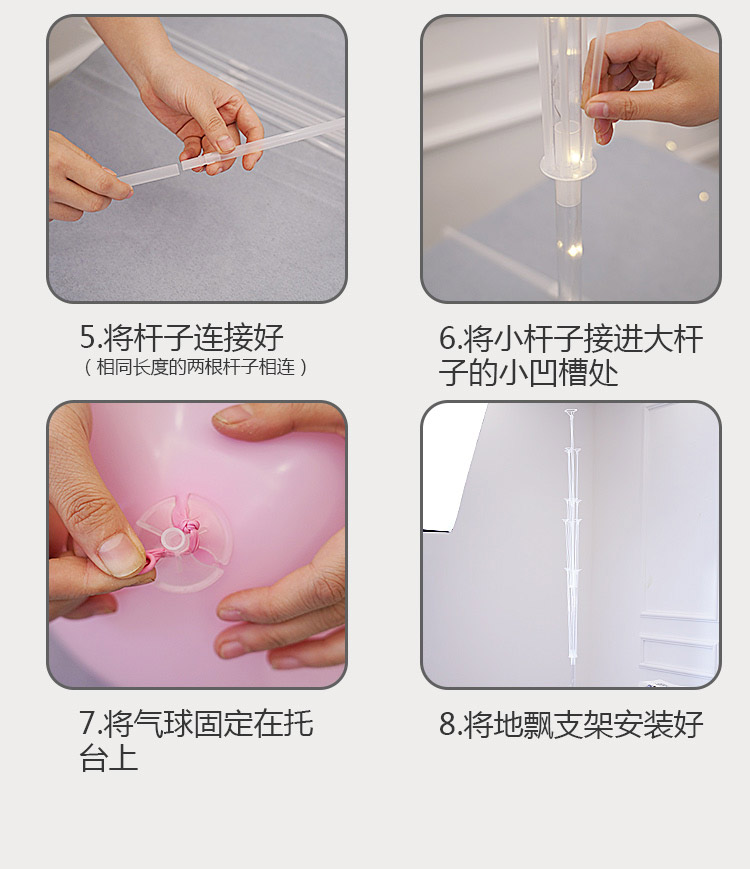 5.将杆子连接好
（相同长度的两根杆子相连）

6.将小杆子接进大杆子的小凹槽处

7.将气球固定在托台上

8.将地飘支架安装好