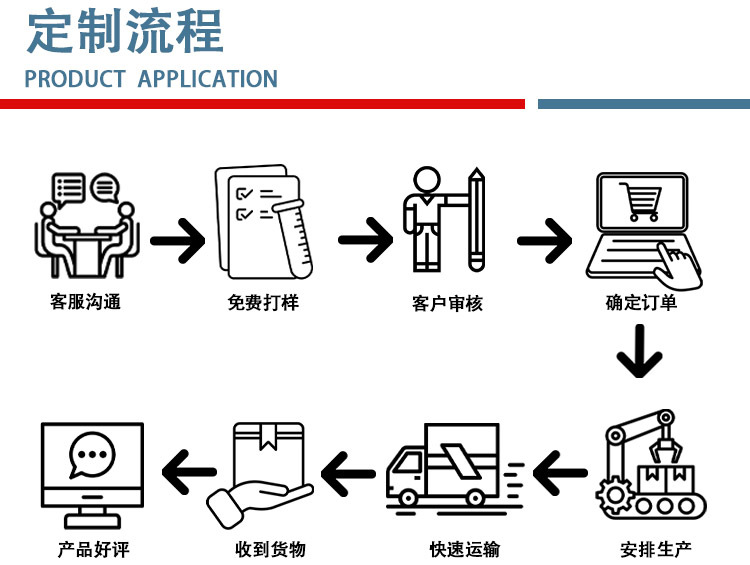 定制流程
PRODUCT APPLICATION

客服沟通
免费打样
客户审核
确定订单

安排生产
快速运输
收到货物
产品好评