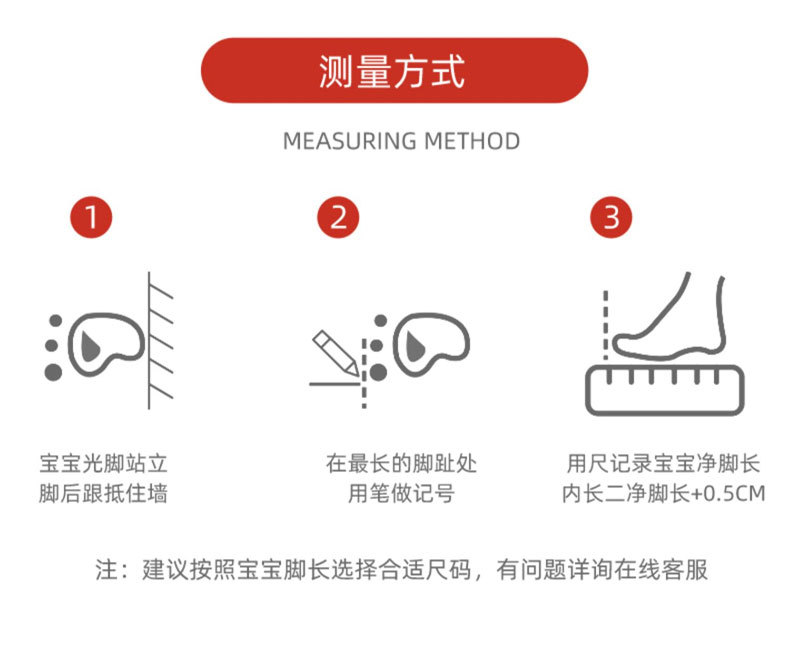 测量方式

MEASURING METHOD

1

宝宝光脚站立
脚后跟抵住墙

2

在最长的脚趾处
用笔做记号

3

用尺记录宝宝净脚长
内长二净脚长+0.5CM

注：建议按照宝宝脚长选择合适尺码，有问题详询在线客服