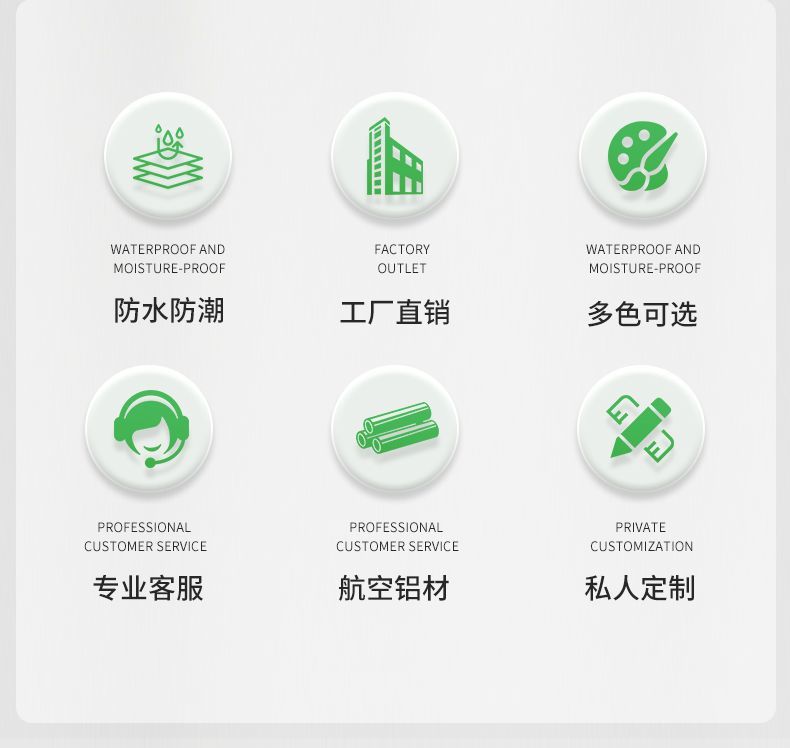 WATERPROOF AND
MOISTURE-PROOF

防水防潮

FACTORY
OUTLET

工厂直销

WATERPROOF AND
MOISTURE-PROOF

多色可选

PROFESSIONAL
CUSTOMER SERVICE

专业客服

PROFESSIONAL
CUSTOMER SERVICE

航空铝材

PRIVATE
CUSTOMIZATION

私人定制