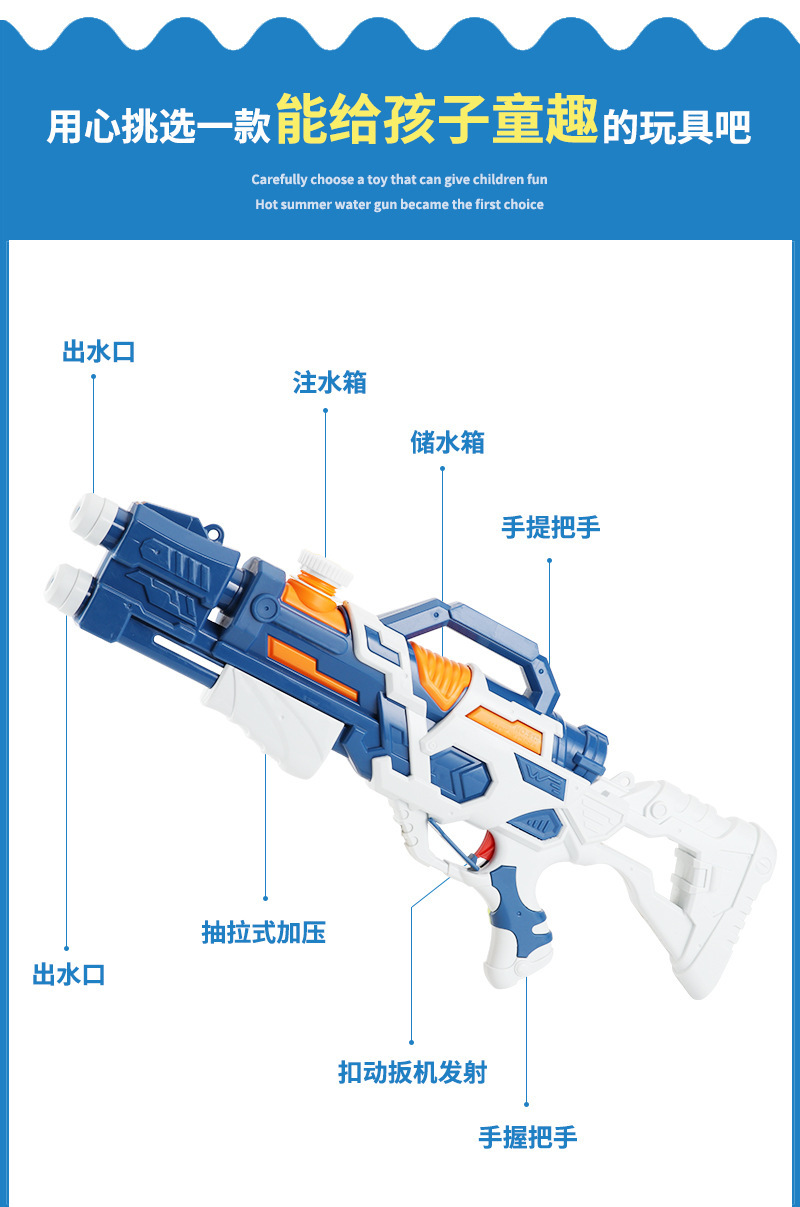 用心挑选一款能给孩子童趣的玩具吧

Carefully choose a toy that can give children fun
Hot summer water gun became the first choice

出水口

注水箱

储水箱

手提把手

抽拉式加压

出水口

扣动扳机发射

手握把手