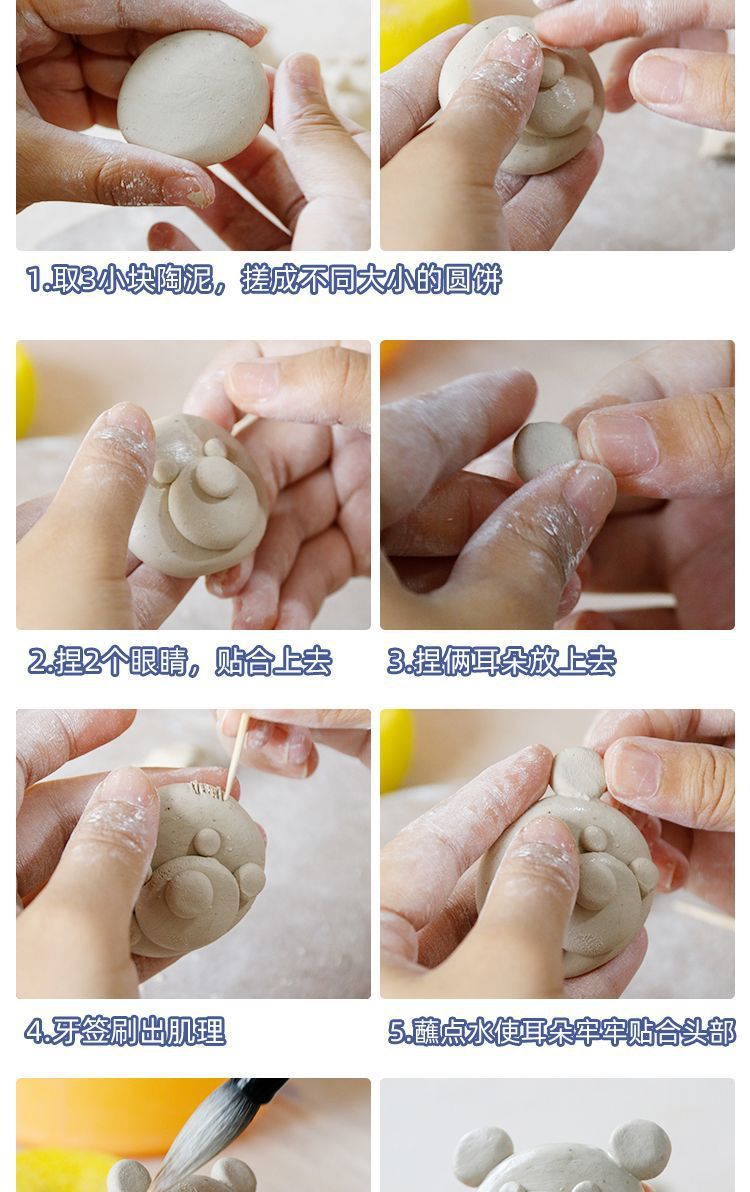 1.取3小块陶泥，搓成不同大小的圆饼

2.捏2个眼睛，贴合上去

3.捏俩耳朵放上去

4.牙签刷出肌理

5.蘸点水使耳朵牢牢贴合头部