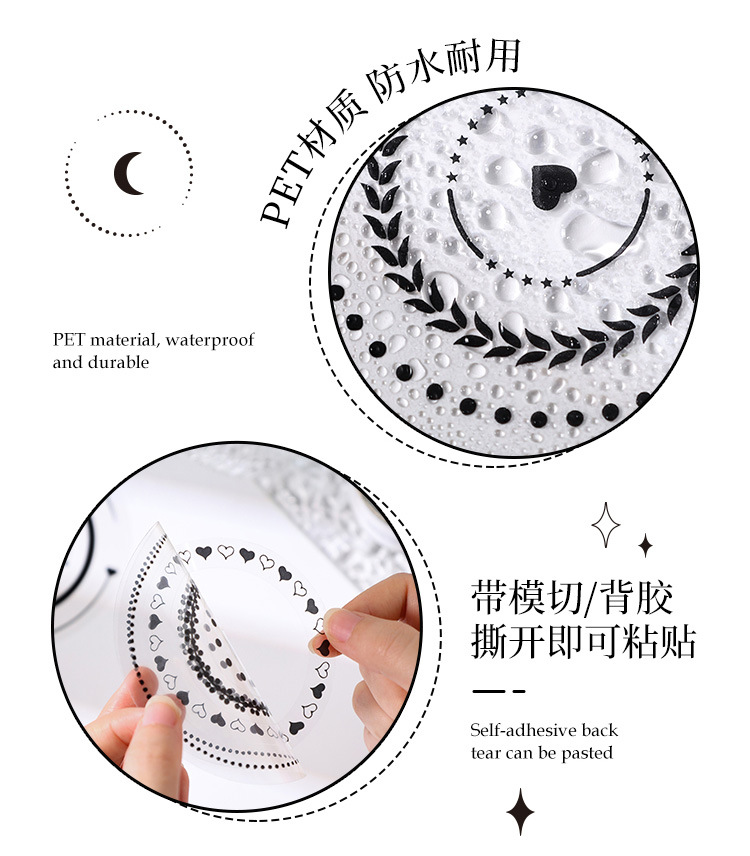 PET材质 防水耐用

PET material, waterproof and durable

带模切/背胶
撕开即可粘贴

Self-adhesive back tear can be pasted