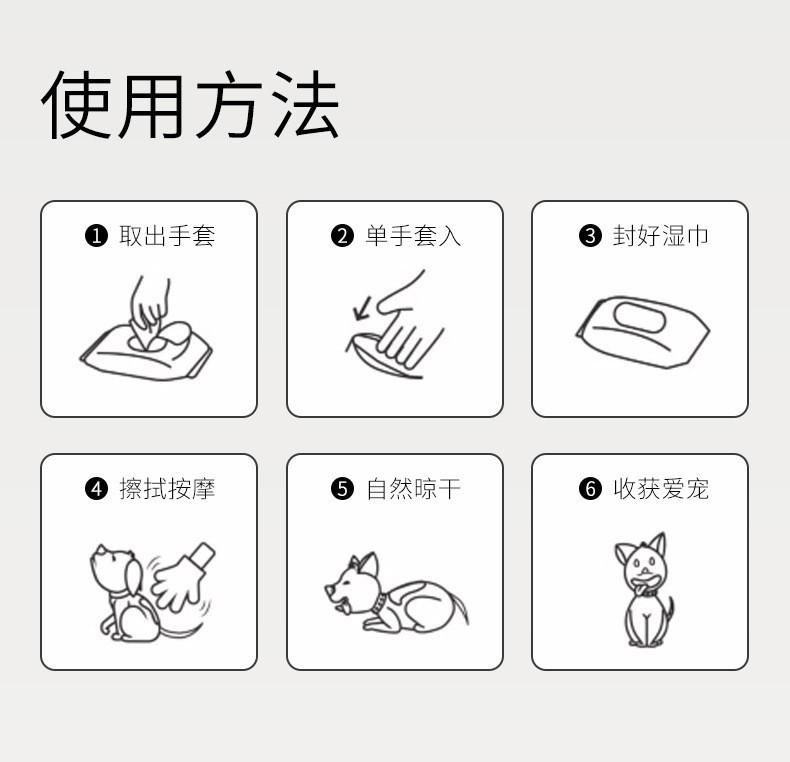 使用方法

❶ 取出手套

❷ 单手套入

❸ 封好湿巾

❹ 擦拭按摩

❺ 自然晾干

❻ 收获爱宠