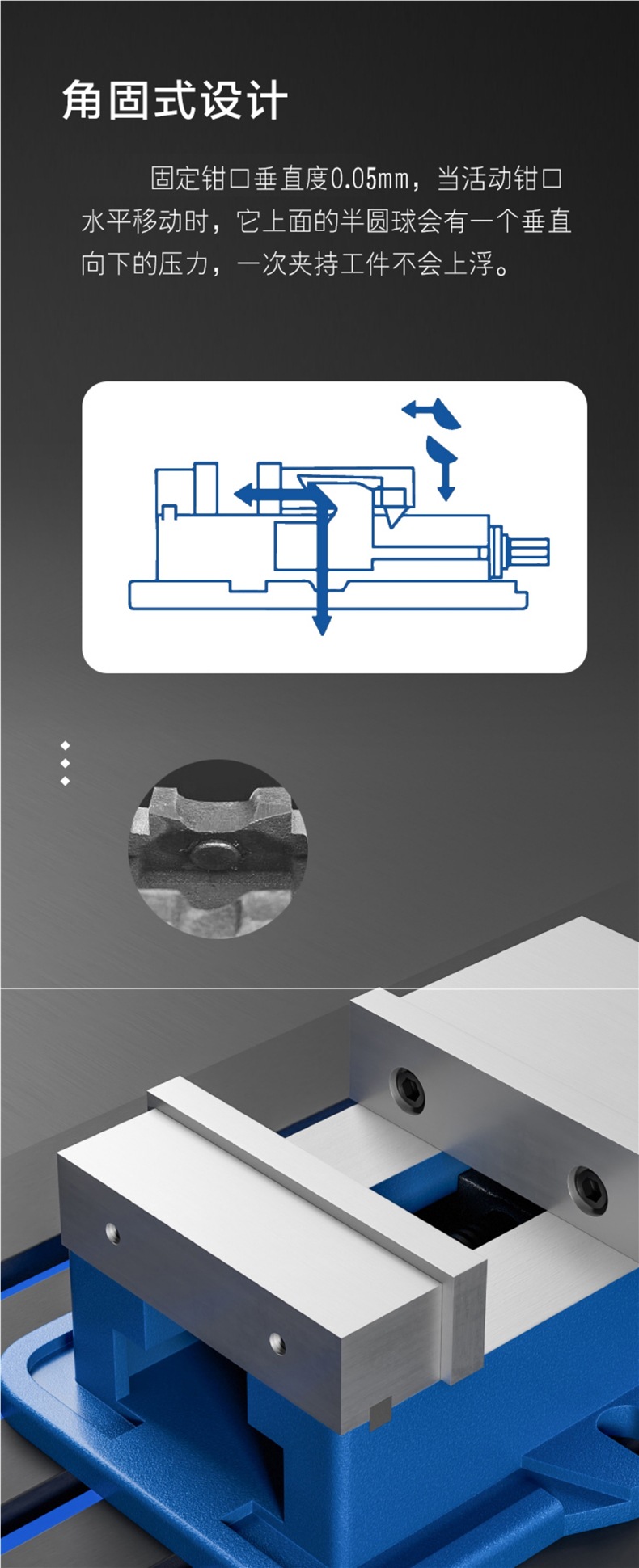 角固式设计

固定钳口垂直度0.05mm，当活动钳口水平移动时，它上面的半圆球会有一个垂直向下的压力，一次夹持工件不会上浮。