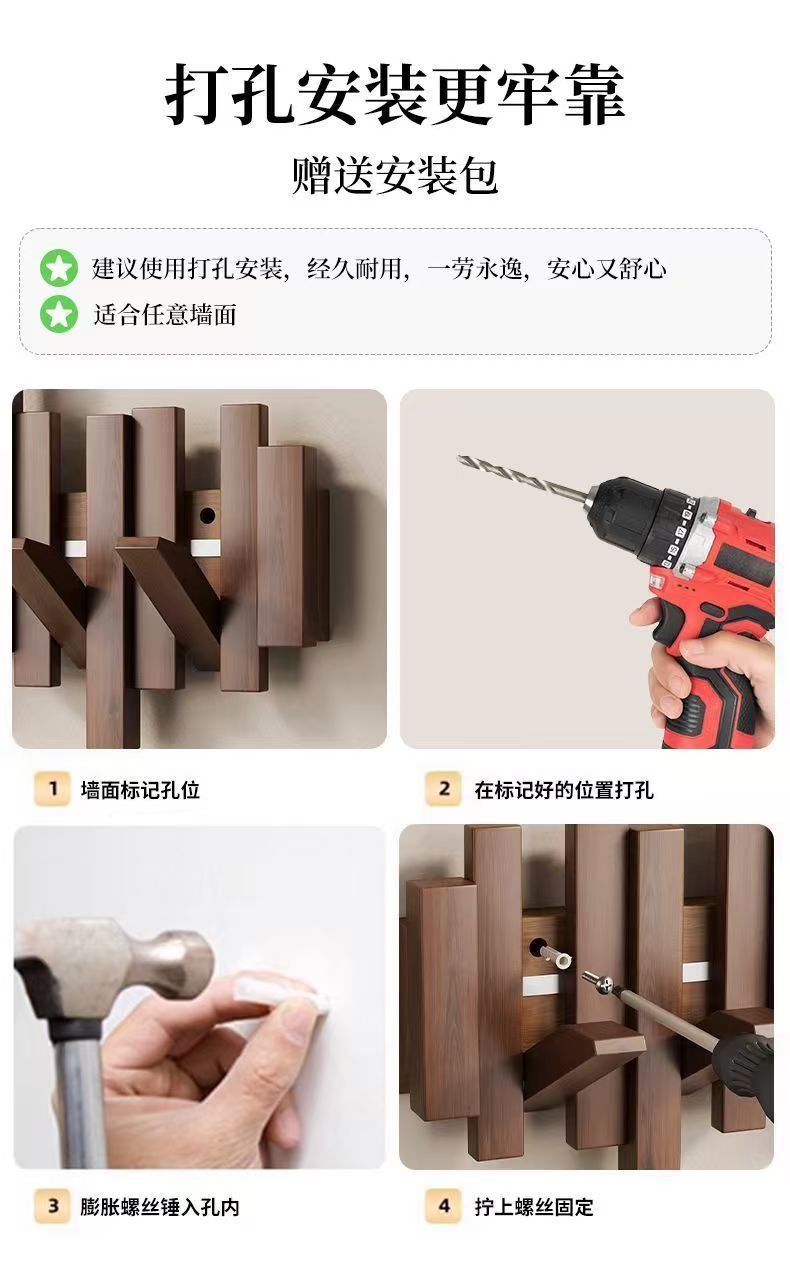 打孔安装更牢靠

赠送安装包

建议使用打孔安装，经久耐用，一劳永逸，安心又舒心

适合任意墙面

1 墙面标记孔位

2 在标记好的位置打孔

3 膨胀螺丝锤入孔内

4 拧上螺丝固定