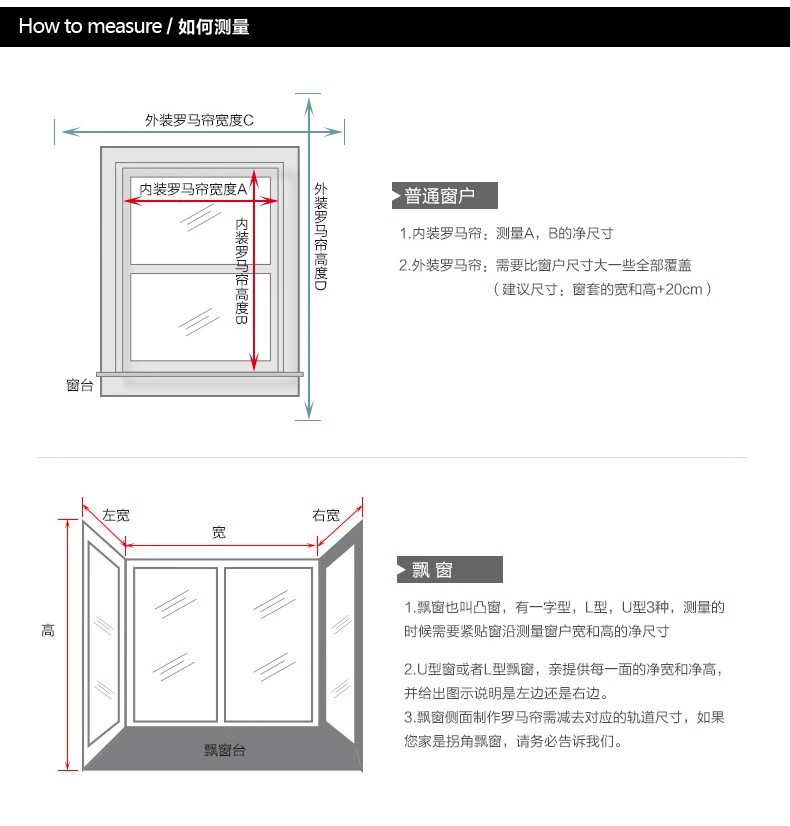 How to measure / 如何测量

外装罗马帘宽度C

内装罗马帘宽度A

内装罗马帘高度B

外装罗马帘高度D

窗台

普通窗户

1.内装罗马帘：测量A，B的净尺寸

2.外装罗马帘：需要比窗户尺寸大一些全部覆盖
（建议尺寸：窗套的宽和高+20cm）

左宽

宽

右宽

高

飘窗台

飘 窗

1.飘窗也叫凸窗，有一字型，L型，U型3种，测量的时候需要紧贴窗沿测量窗户宽和高的净尺寸

2.U型窗或者L型飘窗，亲提供每一面的净宽和净高，并给出图示说明是左边还是右边。
3.飘窗侧面制作罗马帘需减去对应的轨道尺寸，如果您家是拐角飘窗，请务必告诉我们。